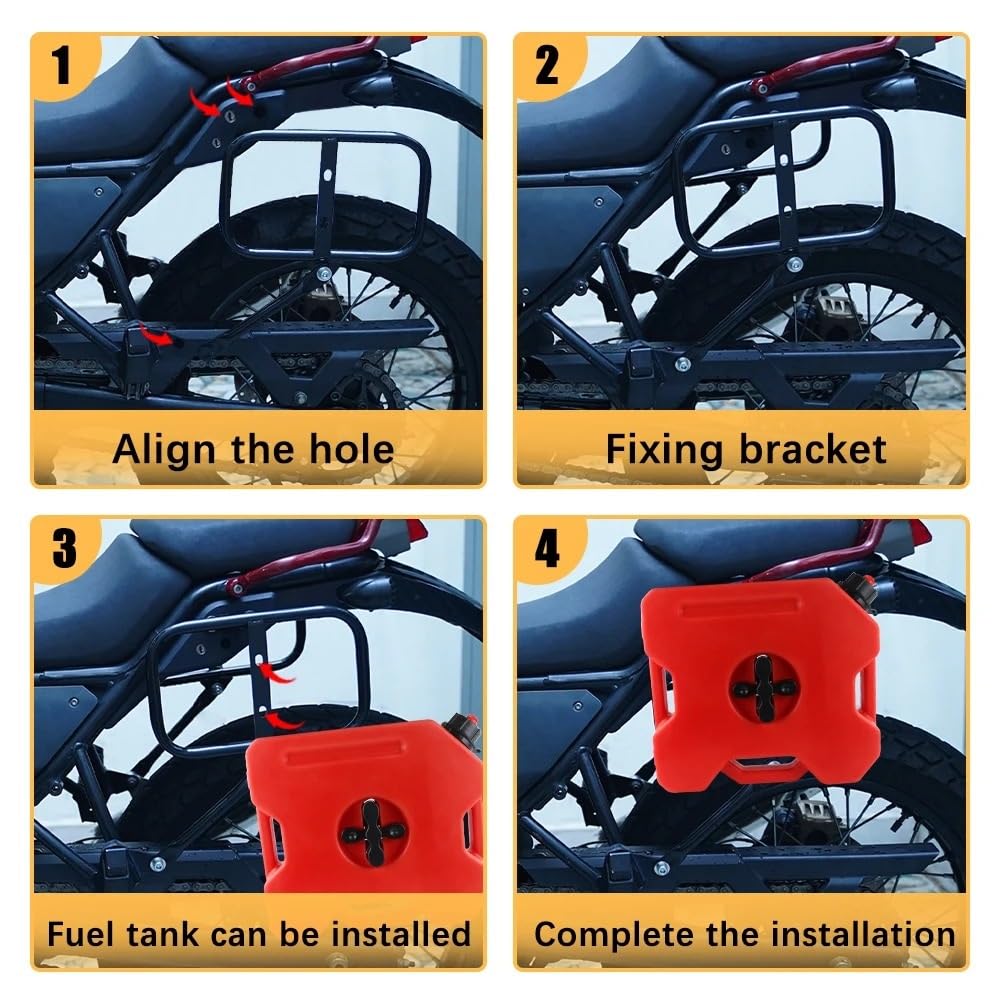 1

Align the hole

2

Fixing bracket

3

Fuel tank can be installed

4

Complete the installation