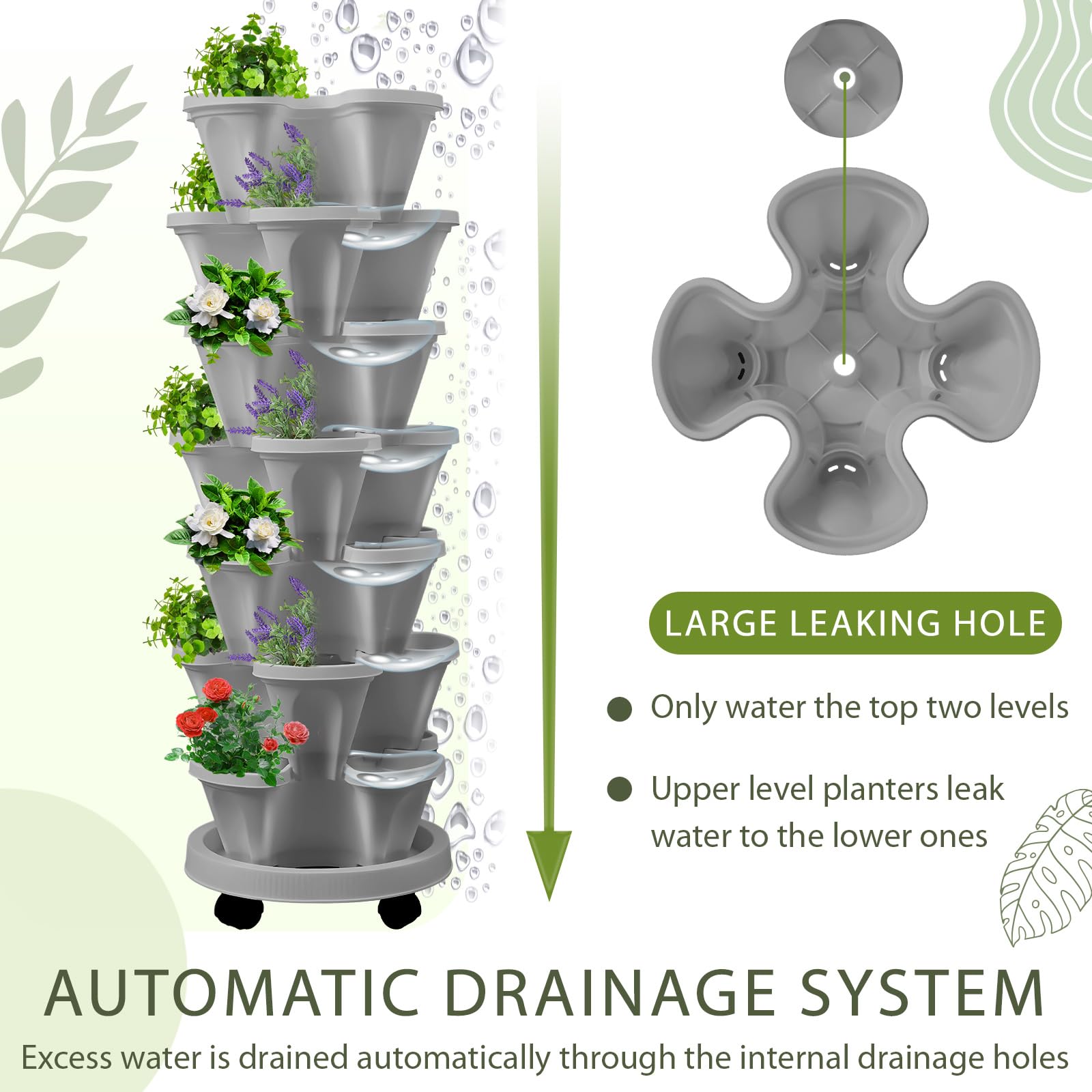 LARGE LEAKING HOLE

Only water the top two levels

Upper level planters leak water to the lower ones

AUTOMATIC DRAINAGE SYSTEM

Excess water is drained automatically through the internal drainage holes