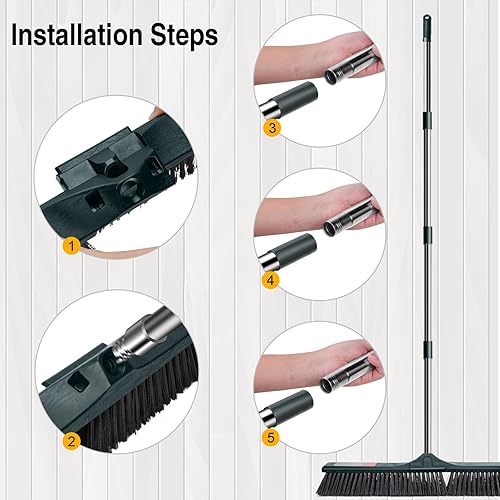 Installation Steps

1

2

3

4

5