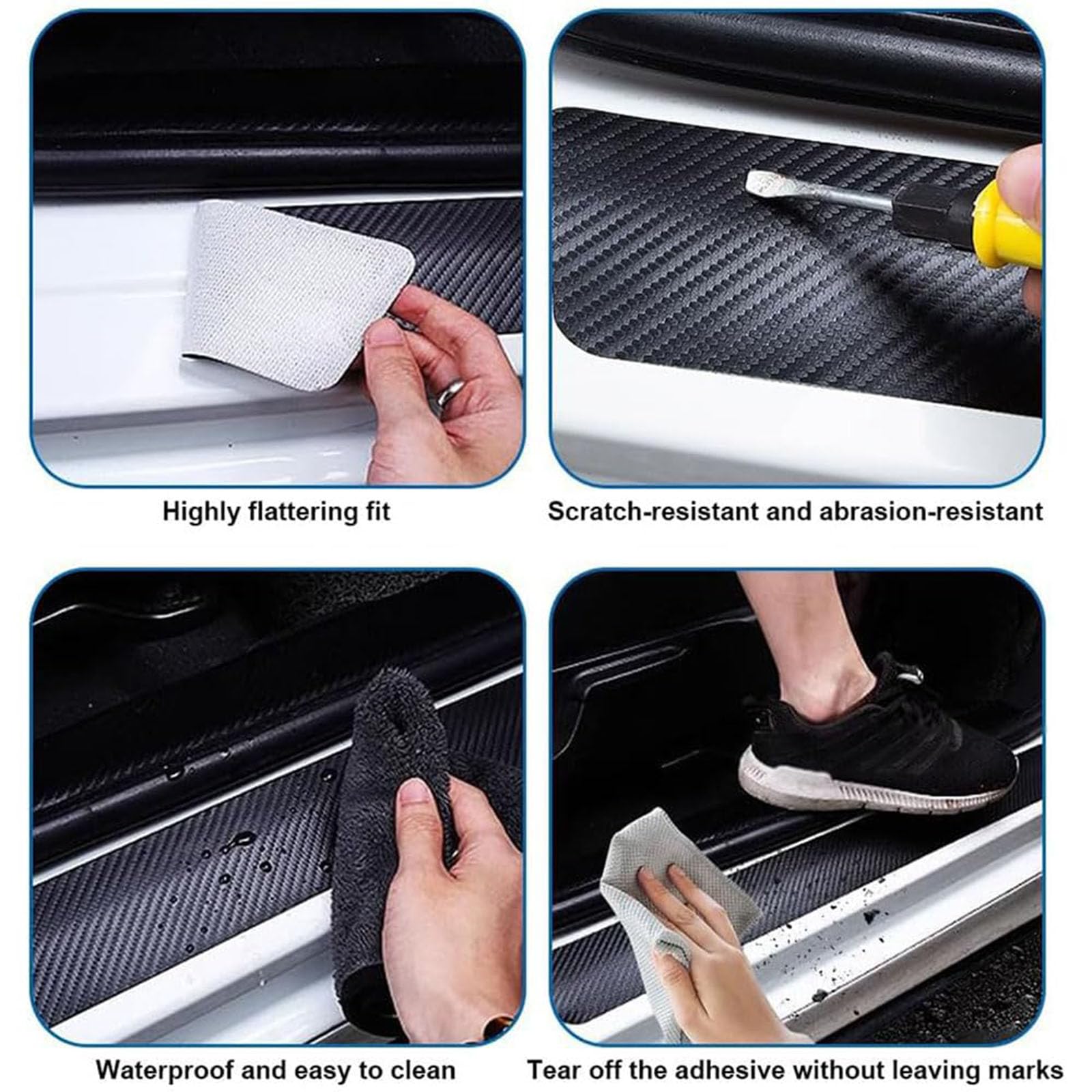 Highly flattering fit

Scratch-resistant and abrasion-resistant

Waterproof and easy to clean

Tear off the adhesive without leaving marks