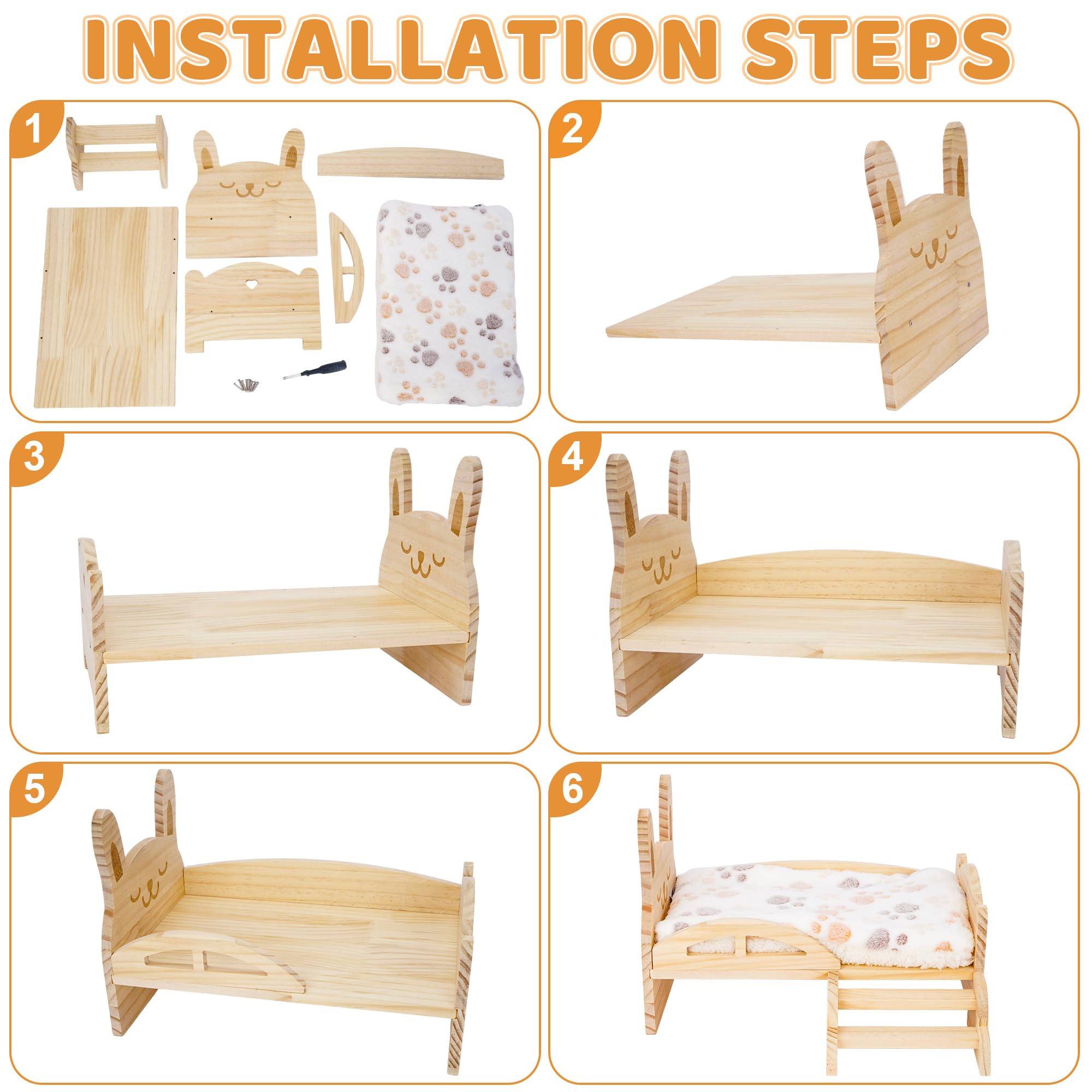 INSTALLATION STEPS

1

2

3

4

5

6