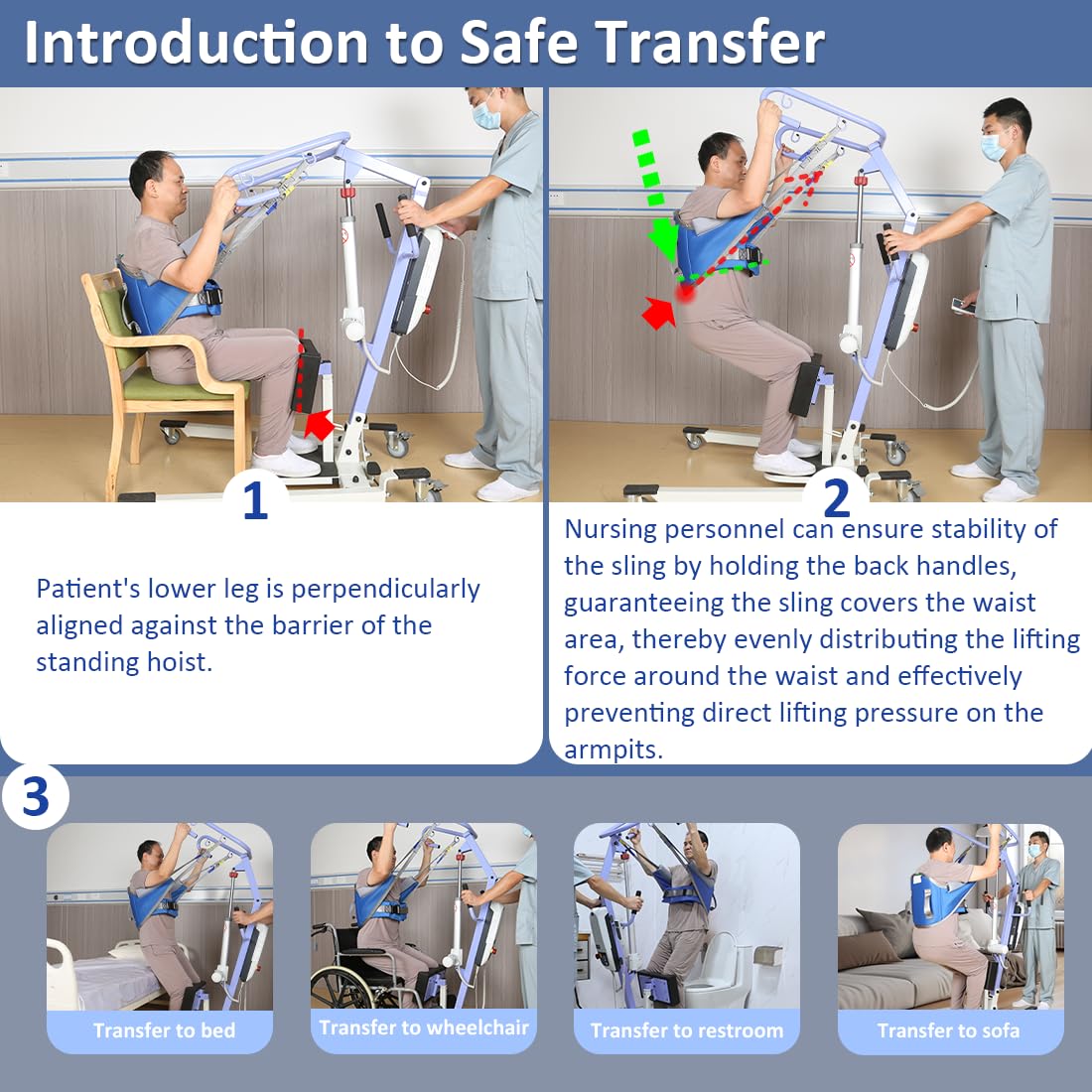 Introduction to Safe Transfer

1

Patient's lower leg is perpendicularly aligned against the barrier of the standing hoist.

2

Nursing personnel can ensure stability of the sling by holding the back handles, guaranteeing the sling covers the waist area, thereby evenly distributing the lifting force around the waist and effectively preventing direct lifting pressure on the armpits.

3

Transfer to bed

Transfer to wheelchair

Transfer to restroom

Transfer to sofa