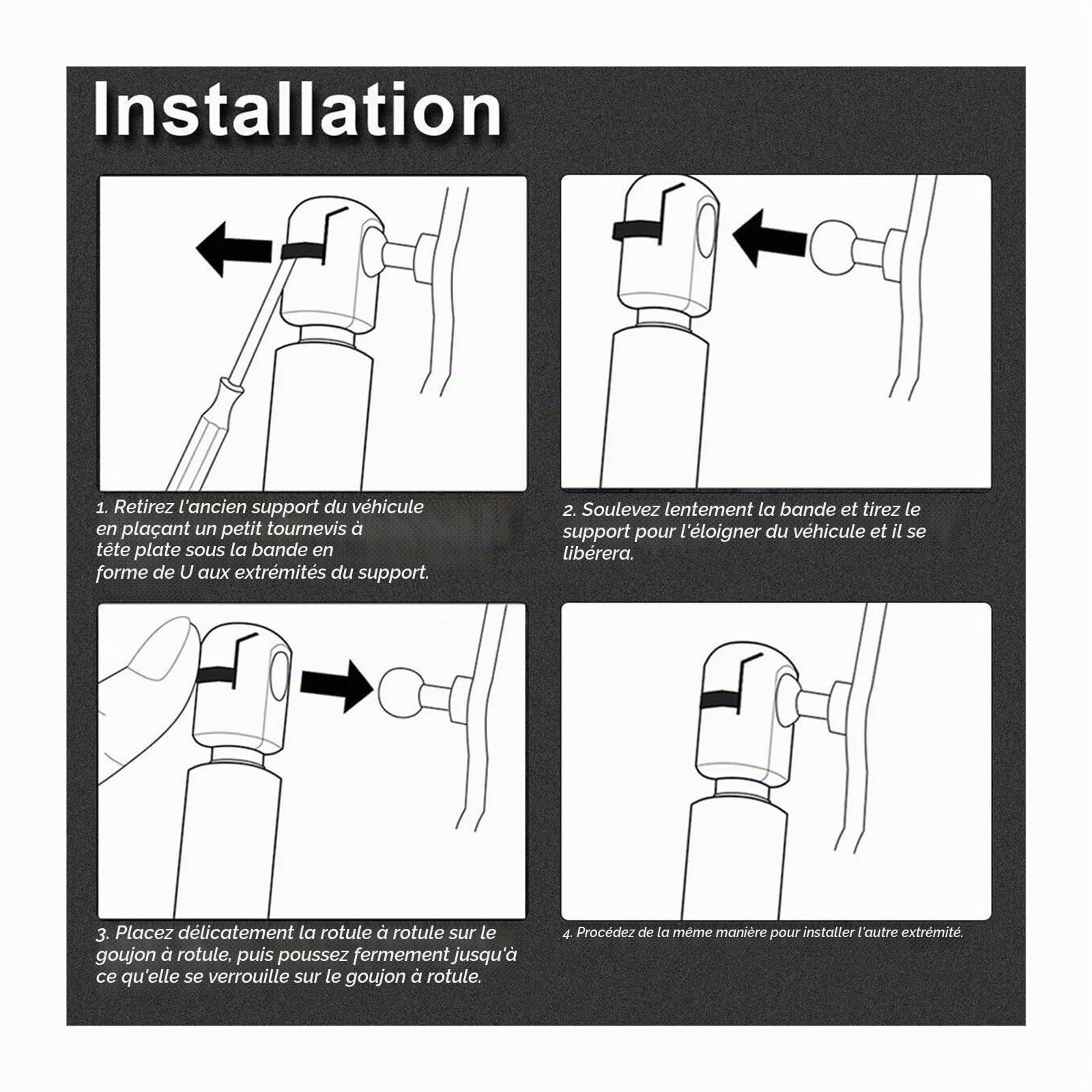 Installation

1. Retirez l'ancien support du véhicule en plaçant un petit tournevis à tête plate sous la bande en forme de U aux extrémités du support.

2. Soulevez lentement la bande et tirez le support pour l'éloigner du véhicule et il se libérera.

3. Placez délicatement la rotule à rotule sur le goujon à rotule, puis poussez fermement jusqu'à ce qu'elle se verrouille sur le goujon à rotule.

4. Procédez de la même manière pour installer l'autre extrémité.