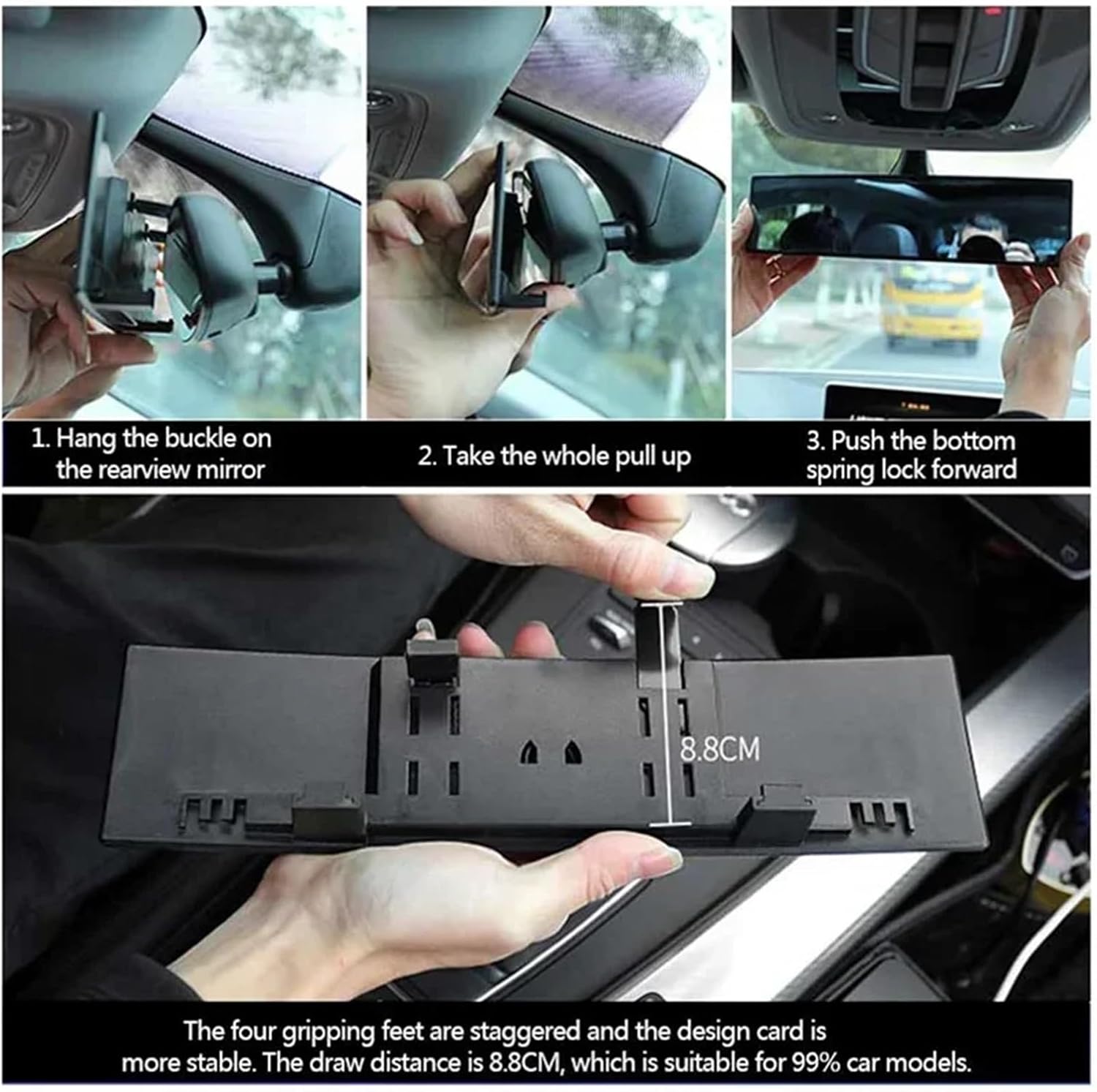 1. Hang the buckle on the rearview mirror

2. Take the whole pull up

3. Push the bottom spring lock forward

8.8CM

The four gripping feet are staggered and the design card is more stable. The draw distance is 8.8CM, which is suitable for 99% car models.