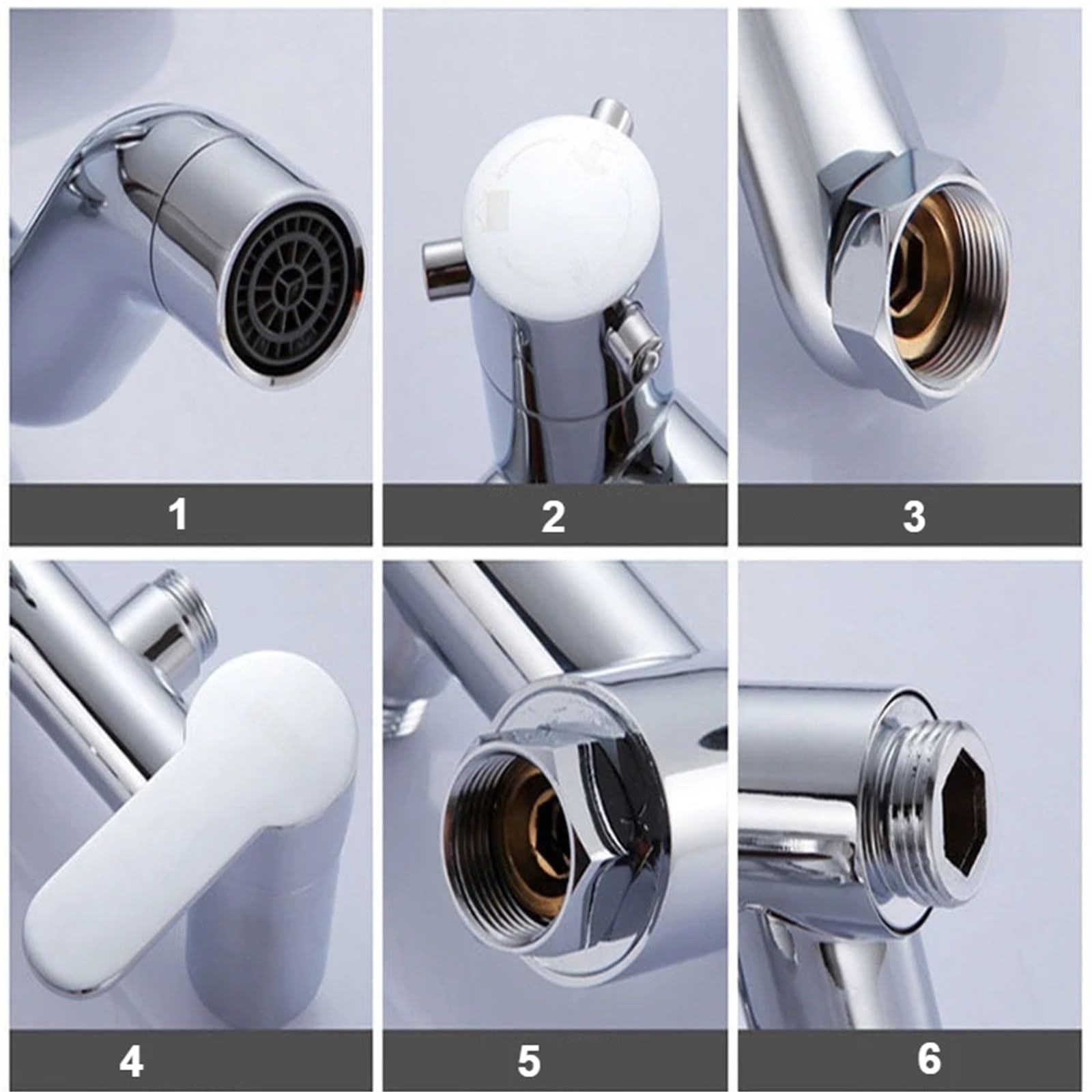 1

2

3

4

5

6