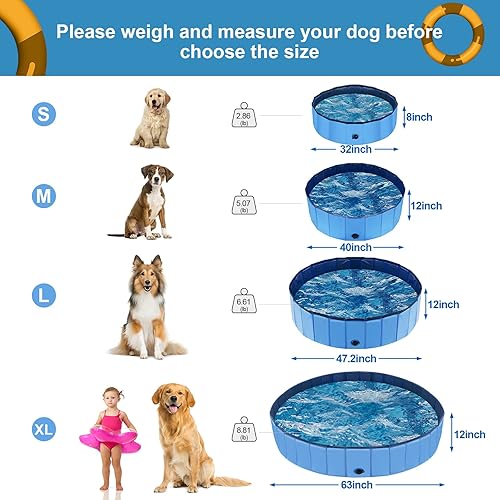 Please weigh and measure your dog before choose the size

S

2.86 (lb)

8inch

32inch

M

5.07 (lb)

12inch

40inch

L

6.61 (lb)

12inch

47.2inch

XL

8.81 (lb)

12inch

63inch