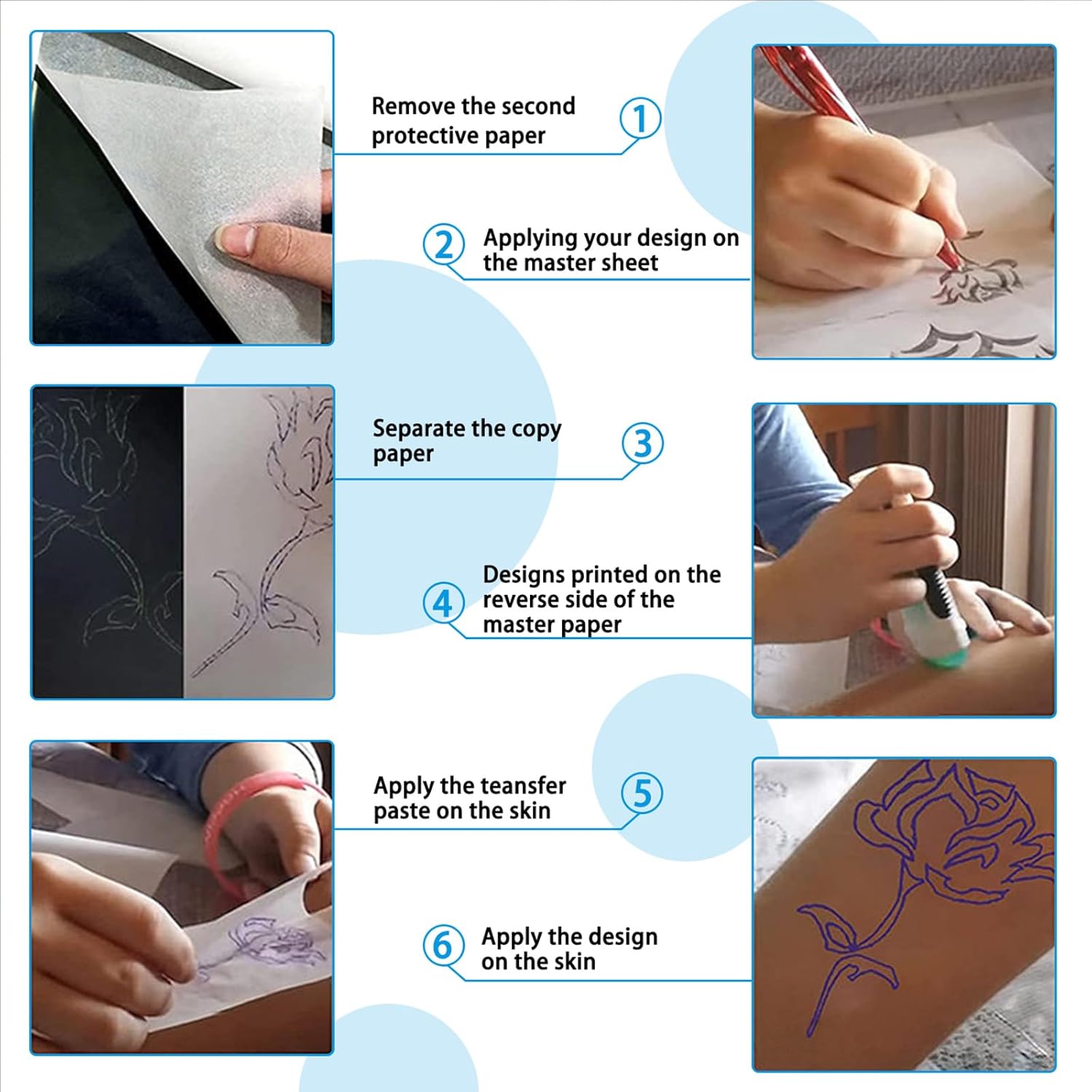 Remove the second protective paper

1

2

Applying your design on the master sheet

Separate the copy paper

3

4

Designs printed on the reverse side of the master paper

Apply the teansfer paste on the skin

5

6

Apply the design on the skin