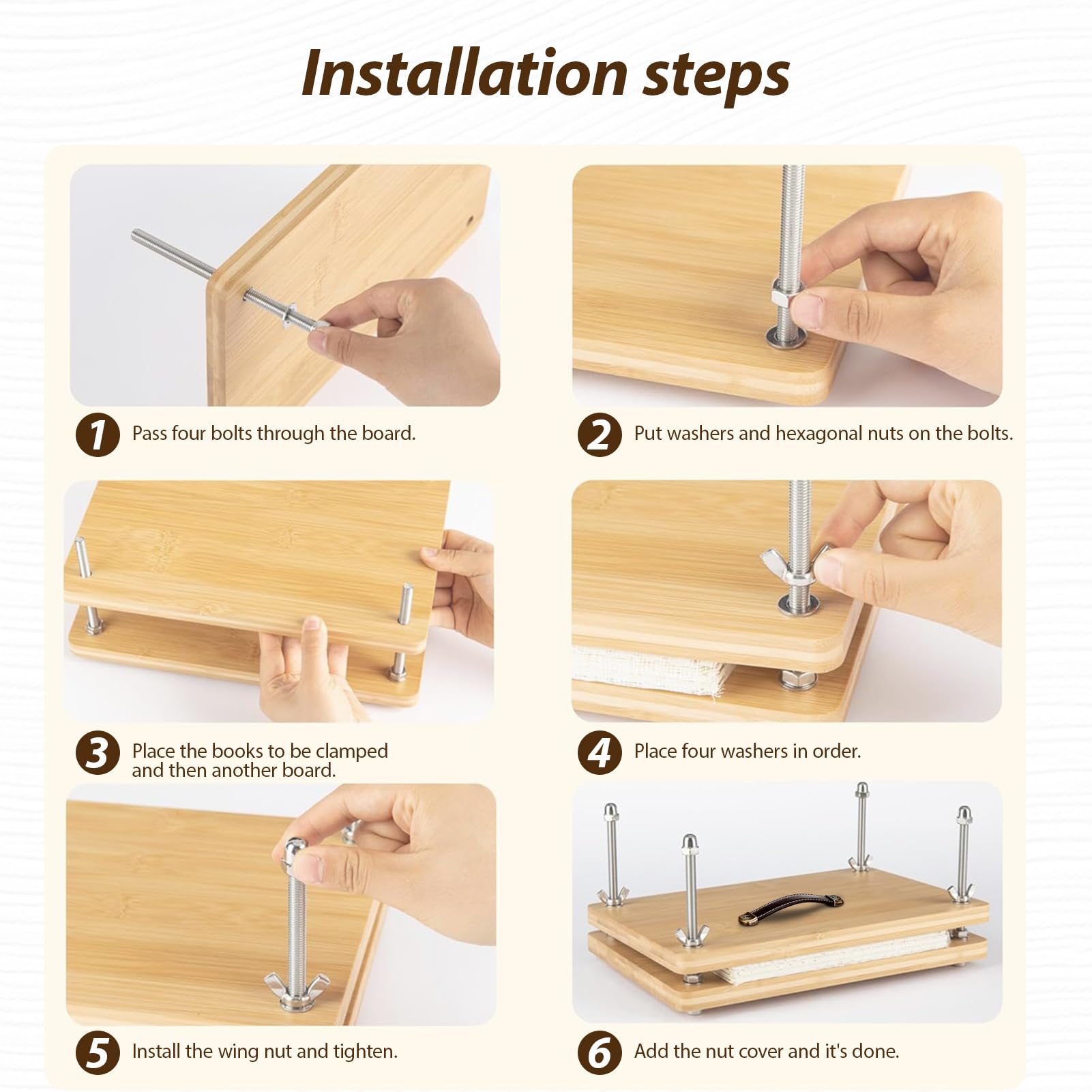 Installation steps

1 Pass four bolts through the board.

2 Put washers and hexagonal nuts on the bolts.

3 Place the books to be clamped and then another board.

4 Place four washers in order.

5 Install the wing nut and tighten.

6 Add the nut cover and it's done.