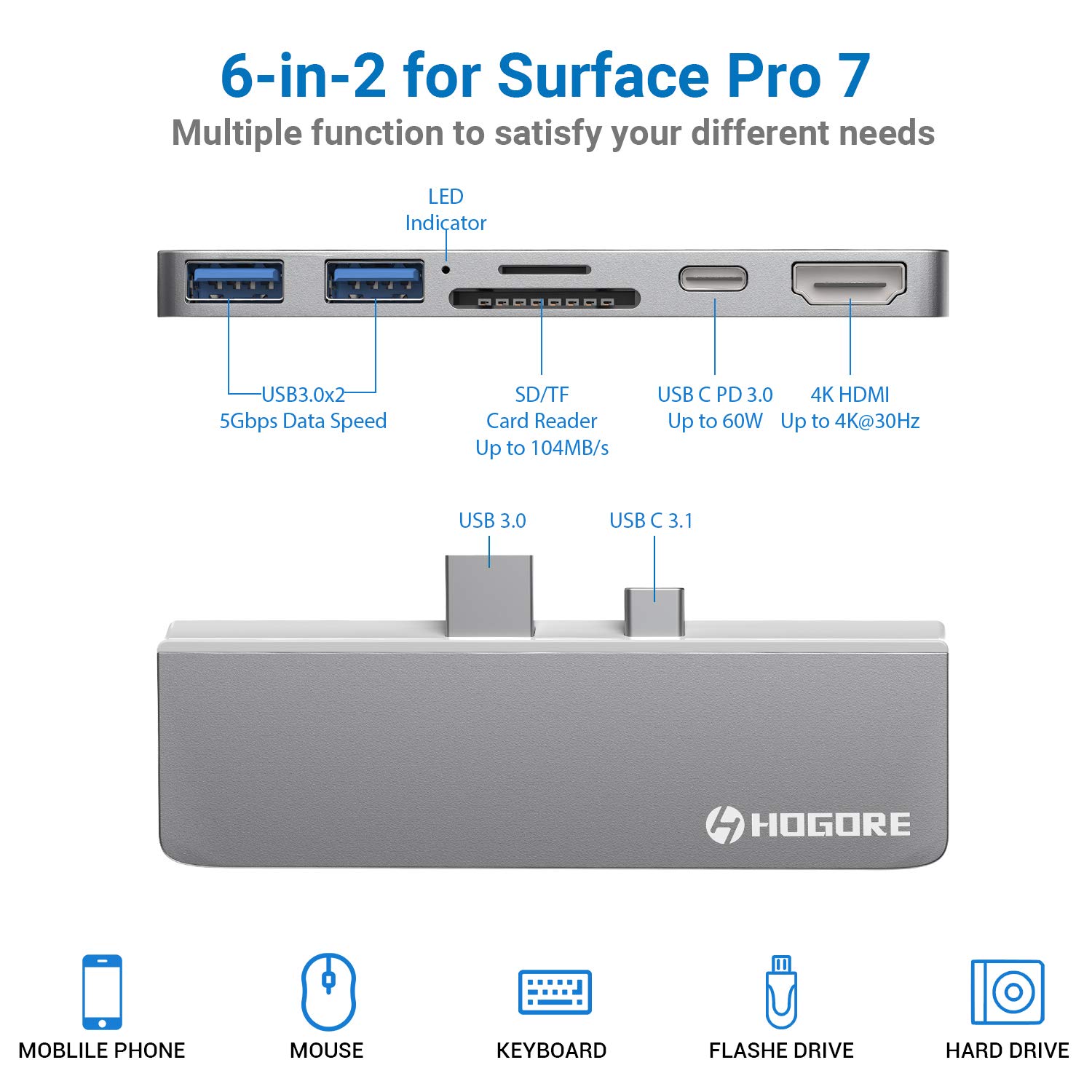 6-in-2 for Surface Pro 7
Multiple function to satisfy your different needs

LED
Indicator

USB3.0x2
5Gbps Data Speed

SD/TF
Card Reader
Up to 104MB/s

USB C PD 3.0
Up to 60W

4K HDMI
Up to 4K@30Hz

USB 3.0

USB C 3.1

HOGORE

MOBLILE PHONE

MOUSE

KEYBOARD

FLASHE DRIVE

HARD DRIVE