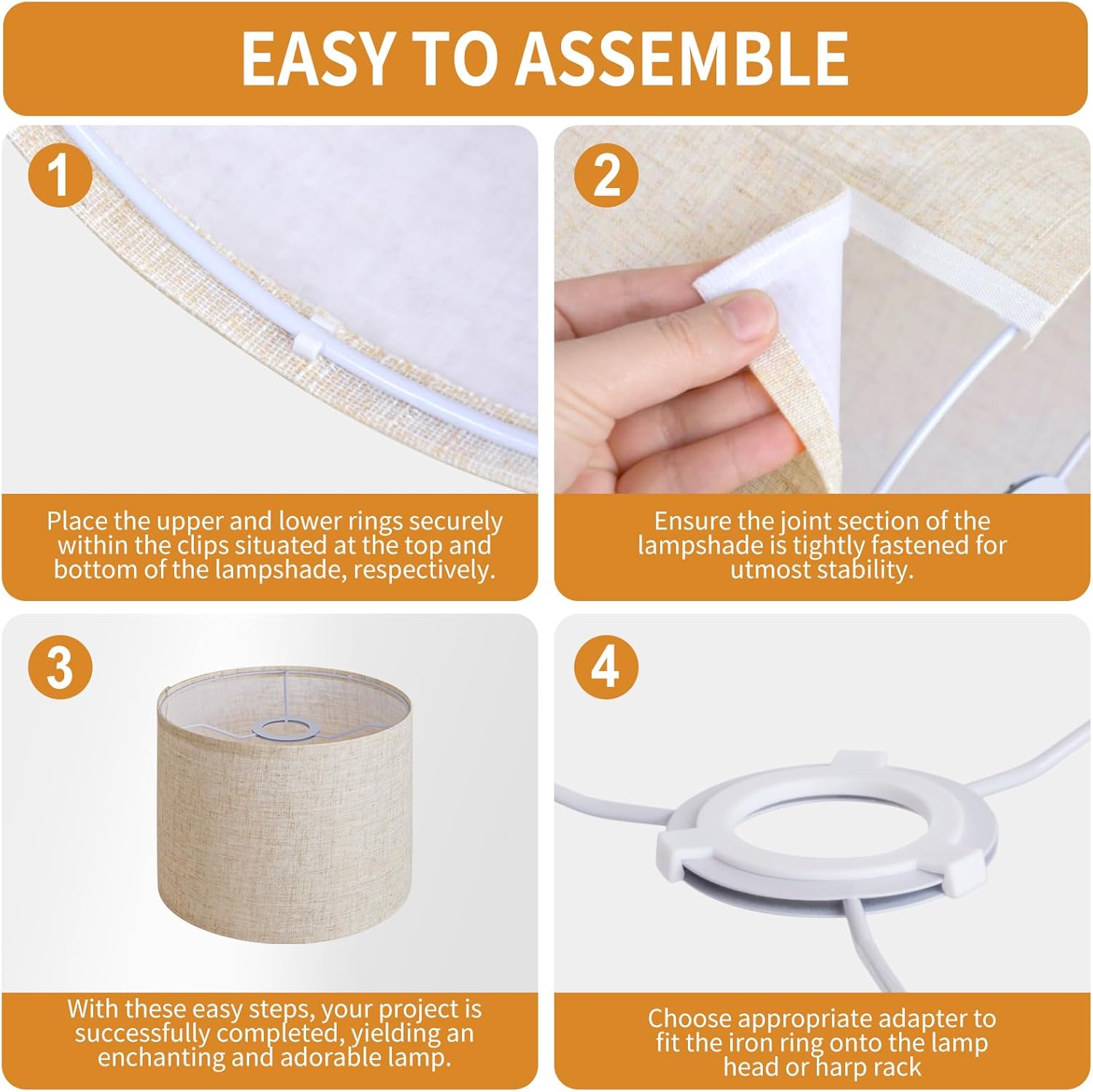 EASY TO ASSEMBLE

1

Place the upper and lower rings securely within the clips situated at the top and bottom of the lampshade, respectively.

2

Ensure the joint section of the lampshade is tightly fastened for utmost stability.

3

With these easy steps, your project is successfully completed, yielding an enchanting and adorable lamp.

4

Choose appropriate adapter to fit the iron ring onto the lamp head or harp rack