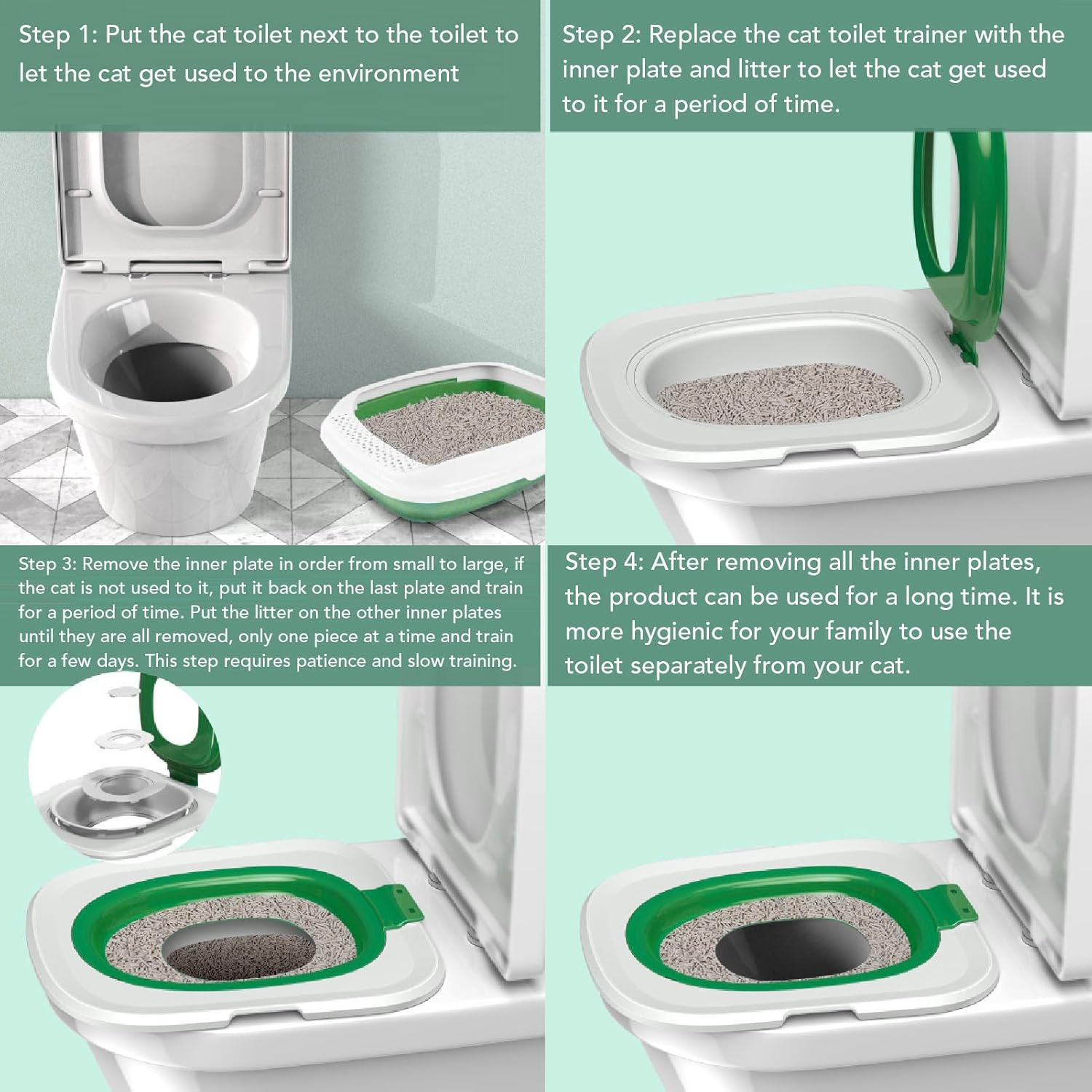 Step 1: Put the cat toilet next to the toilet to let the cat get used to the environment

Step 2: Replace the cat toilet trainer with the inner plate and litter to let the cat get used to it for a period of time.

Step 3: Remove the inner plate in order from small to large, if the cat is not used to it, put it back on the last plate and train for a period of time. Put the litter on the other inner plates until they are all removed, only one piece at a time and train for a few days. This step requires patience and slow training.

Step 4: After removing all the inner plates, the product can be used for a long time. It is more hygienic for your family to use the toilet separately from your cat.