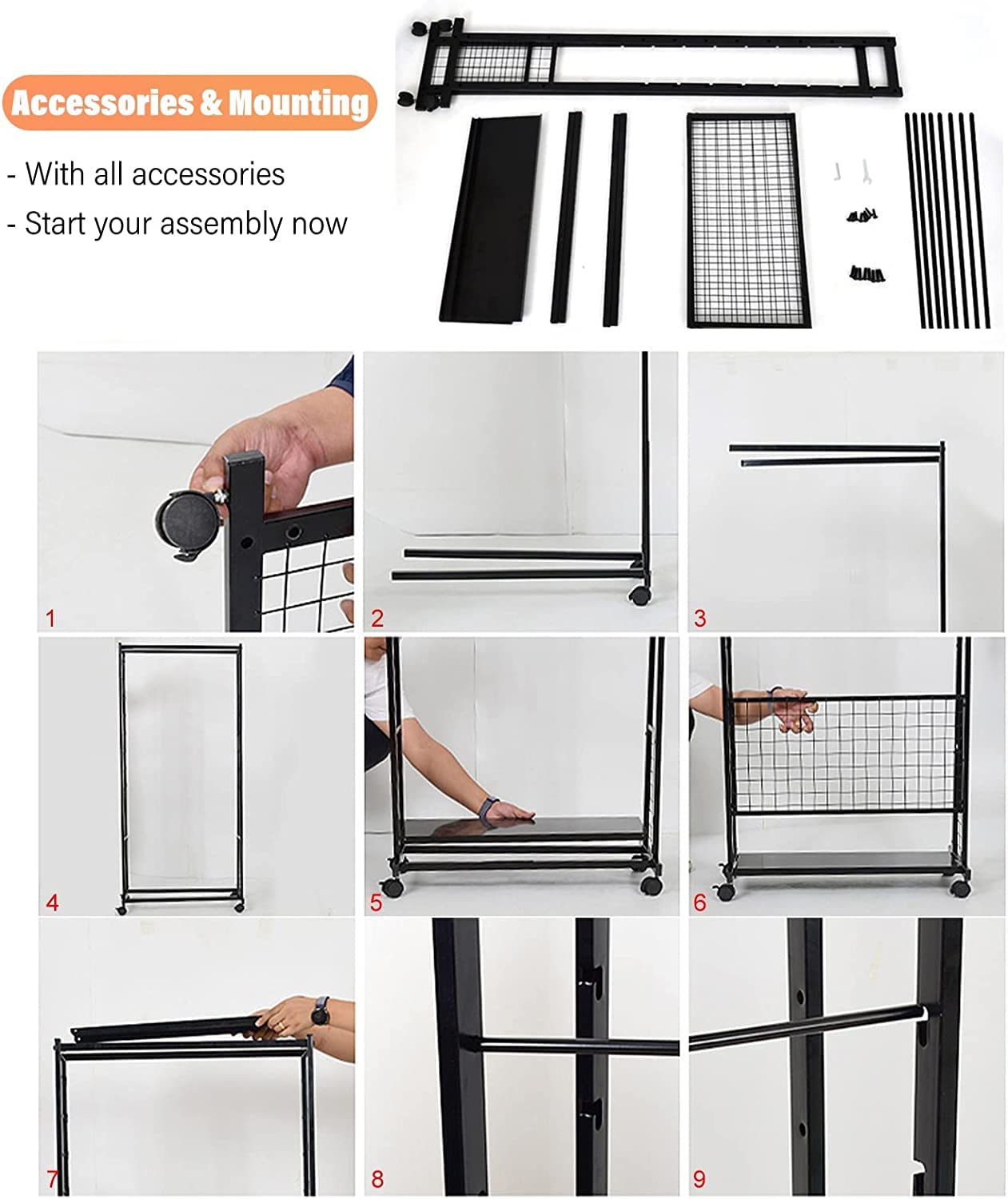 Accessories & Mounting

- With all accessories

- Start your assembly now

1

2

3

4

5

6

7

8

9