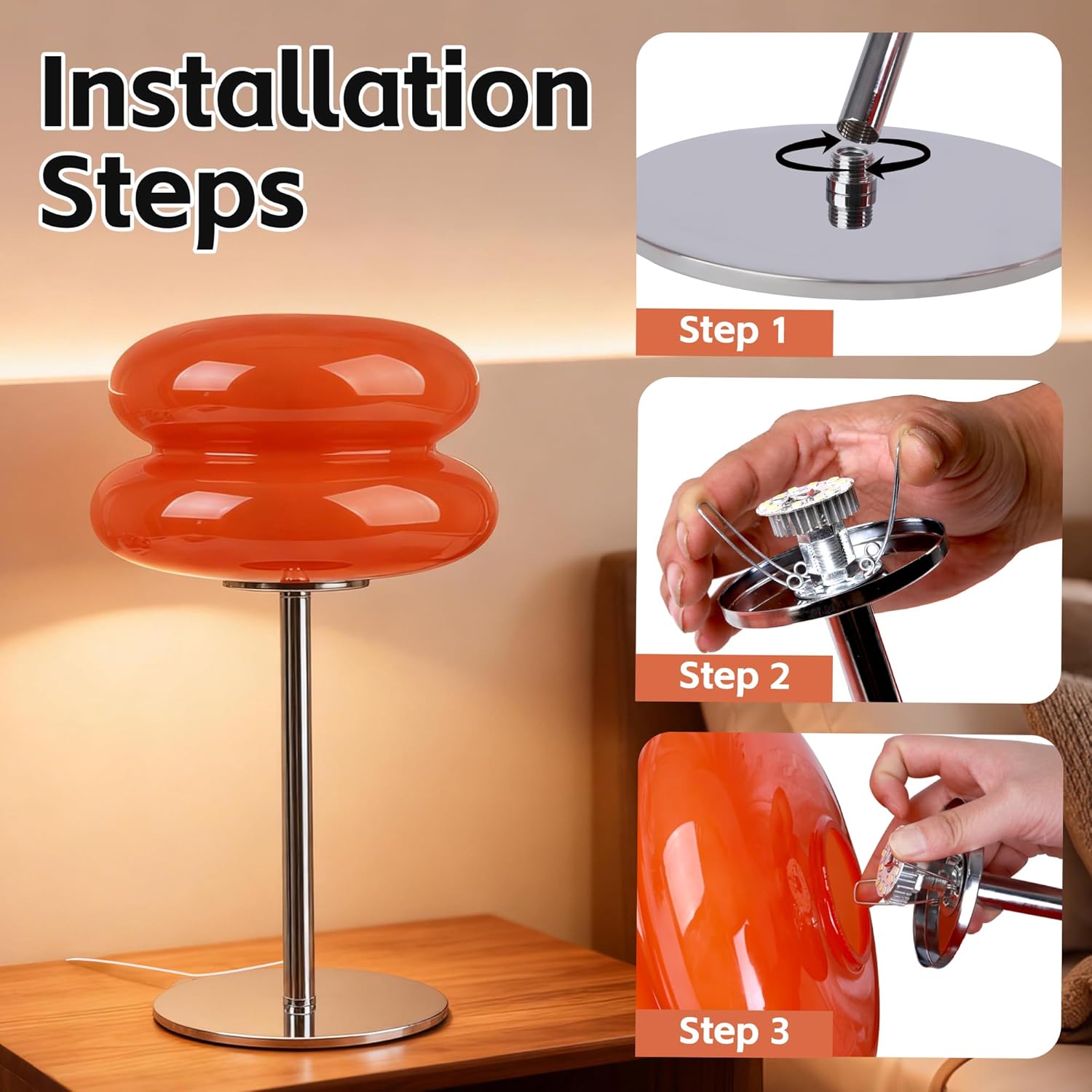 Installation Steps

Step 1

Step 2

Step 3