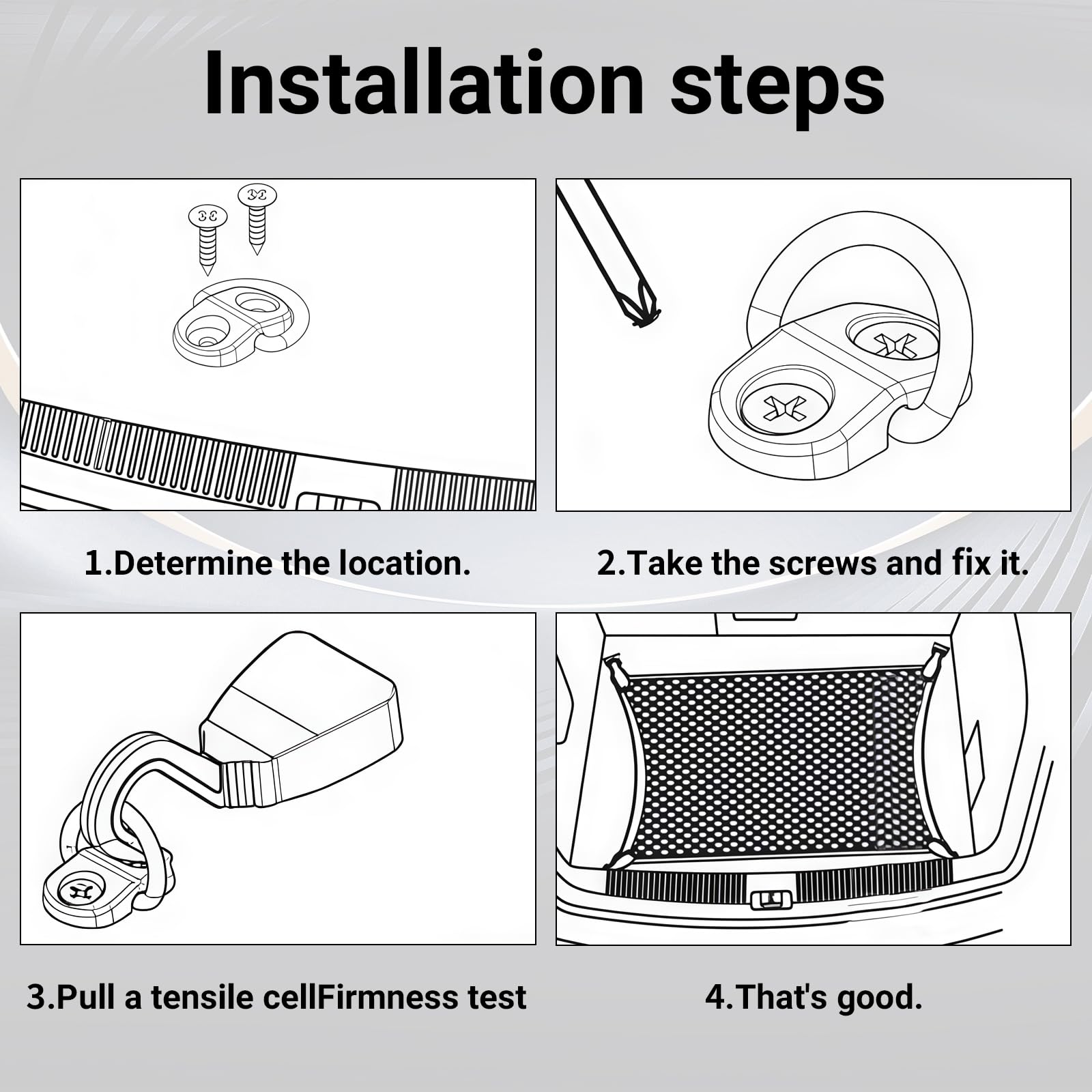 Installation steps

1.Determine the location.

2.Take the screws and fix it.

3.Pull a tensile cellFirmness test

4.That's good.