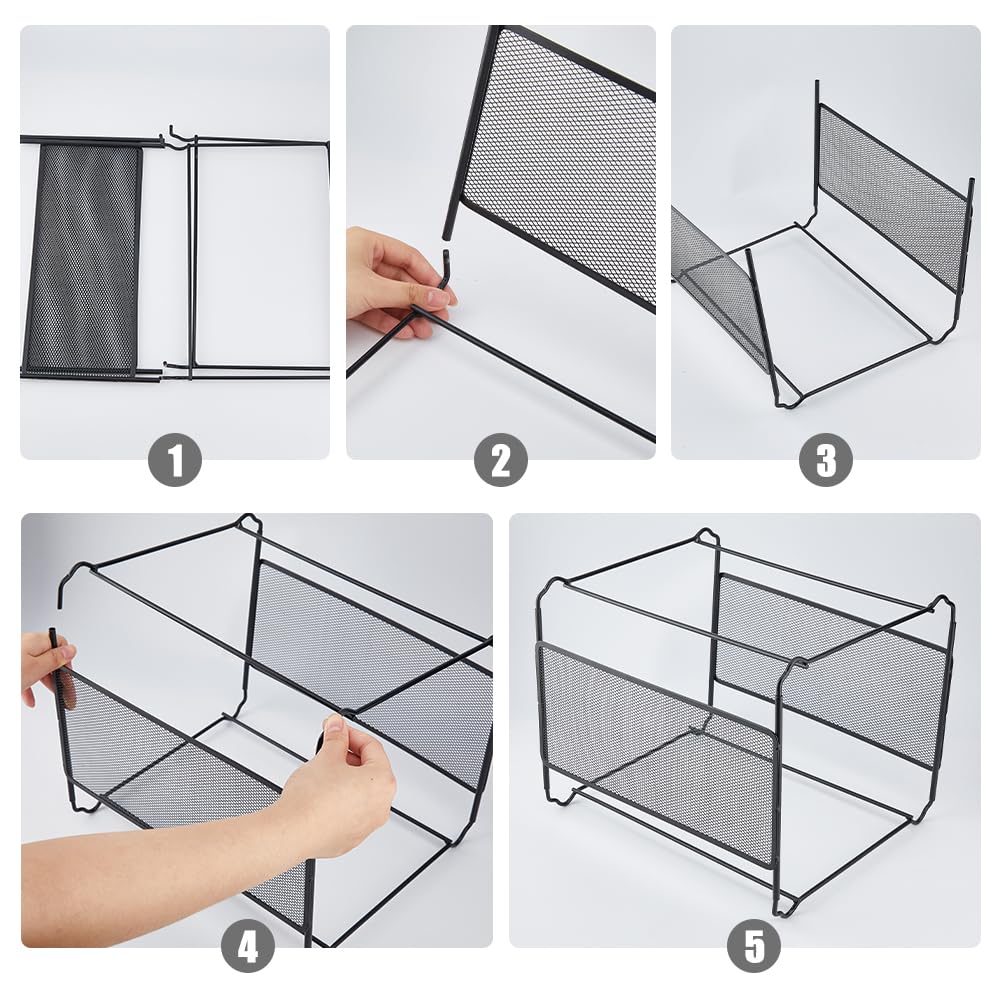 1

2

3

4

5