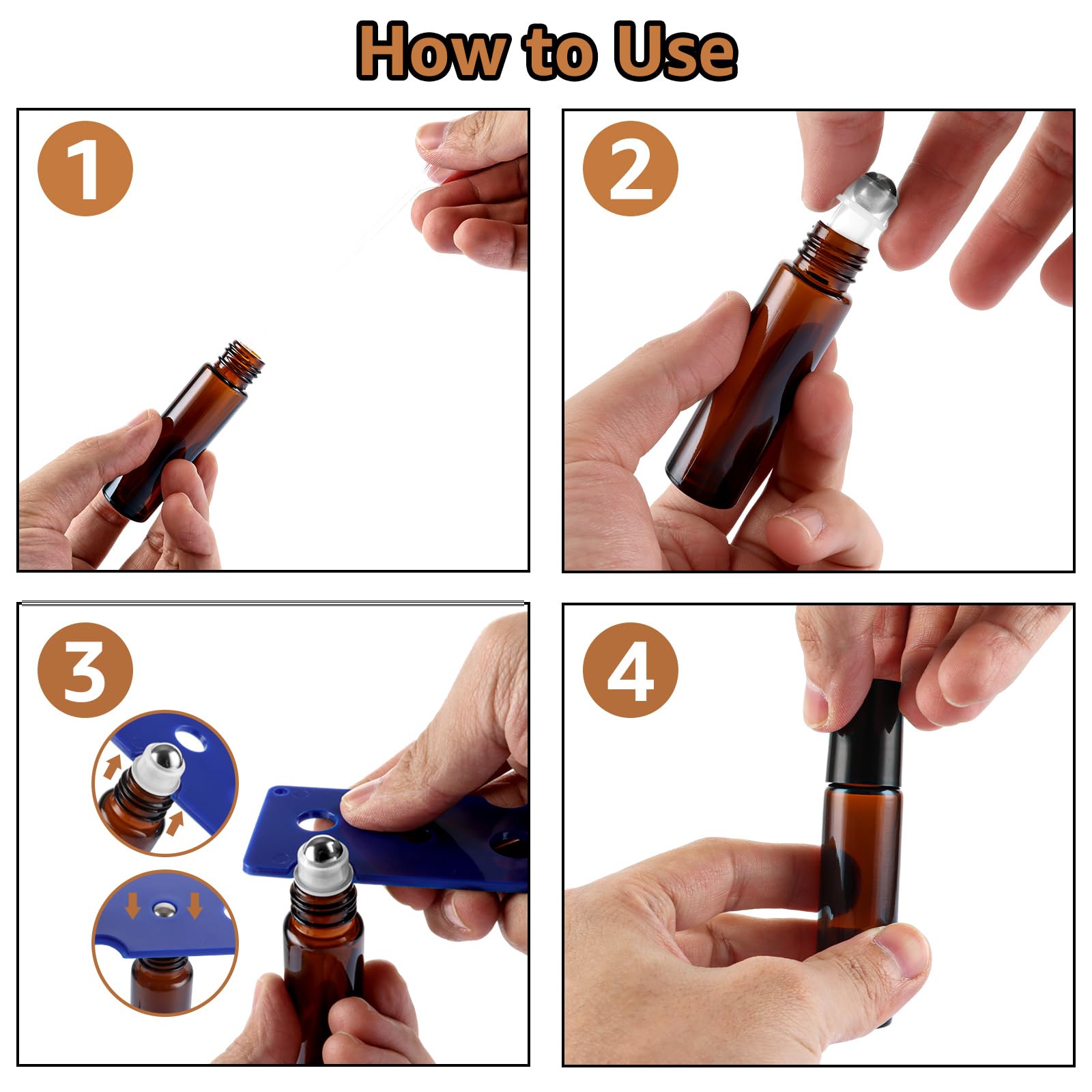 How to Use

1

2

3

4