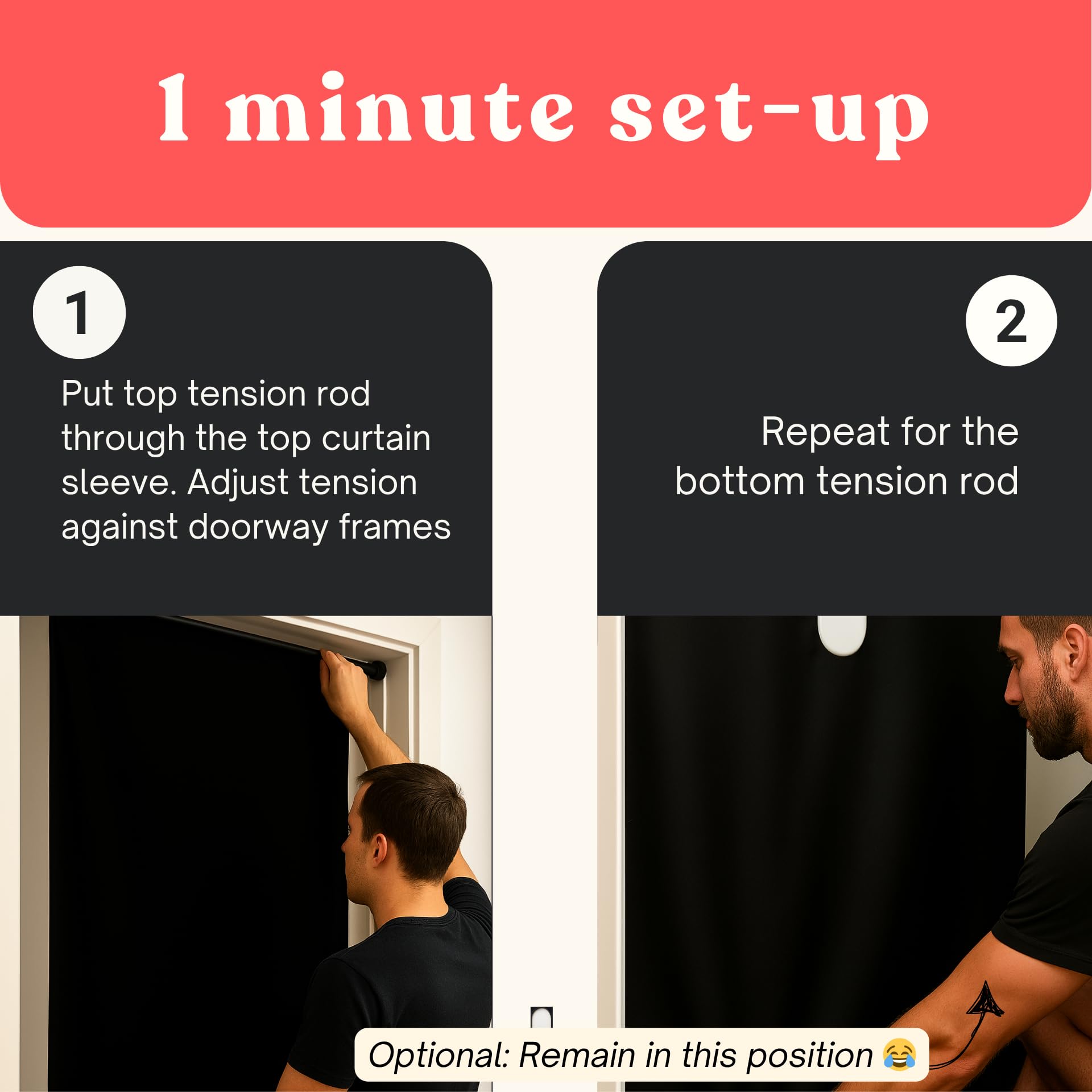 1 minute set-up

1

Put top tension rod through the top curtain sleeve. Adjust tension against doorway frames

2

Repeat for the bottom tension rod

Optional: Remain in this position 😂