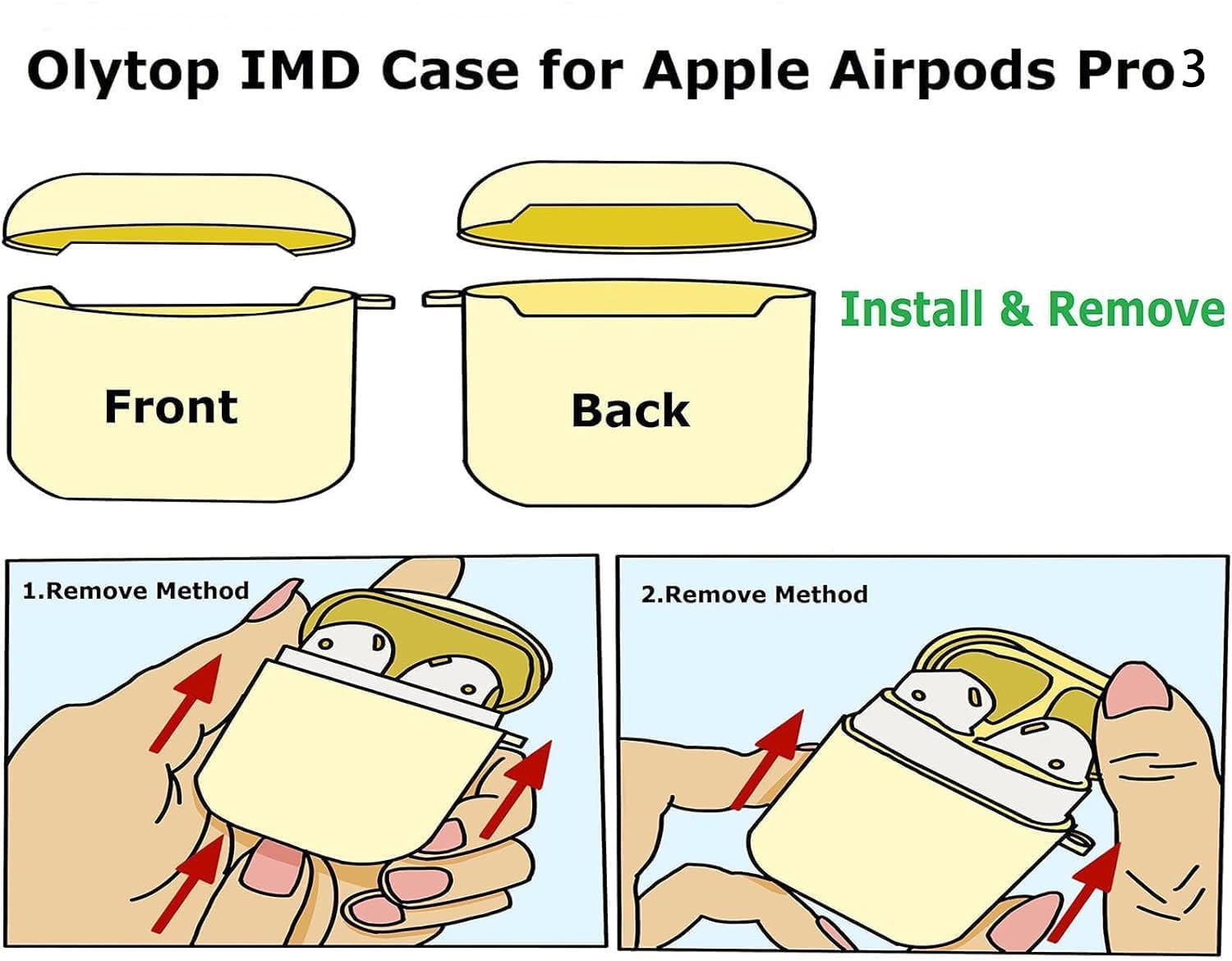 Olytop IMD Case for Apple Airpods Pro3

Front

Back

Install & Remove

1.Remove Method

2.Remove Method