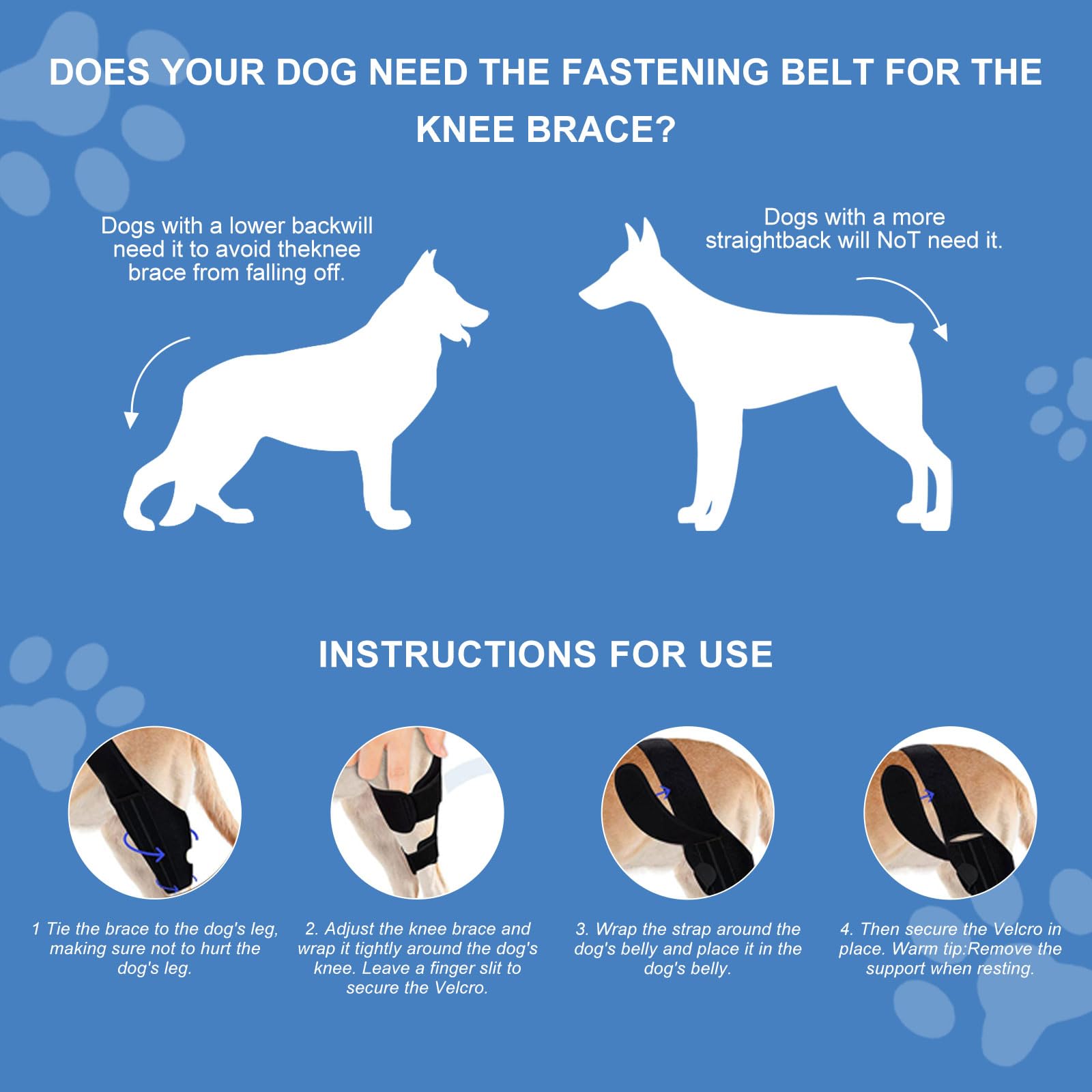 DOES YOUR DOG NEED THE FASTENING BELT FOR THE KNEE BRACE?

Dogs with a lower backwill need it to avoid theknee brace from falling off.

Dogs with a more straightback will NoT need it.

INSTRUCTIONS FOR USE

1 Tie the brace to the dog's leg, making sure not to hurt the dog's leg.

2. Adjust the knee brace and wrap it tightly around the dog's knee. Leave a finger slit to secure the Velcro.

3. Wrap the strap around the dog's belly and place it in the dog's belly.

4. Then secure the Velcro in place. Warm tip:Remove the support when resting.