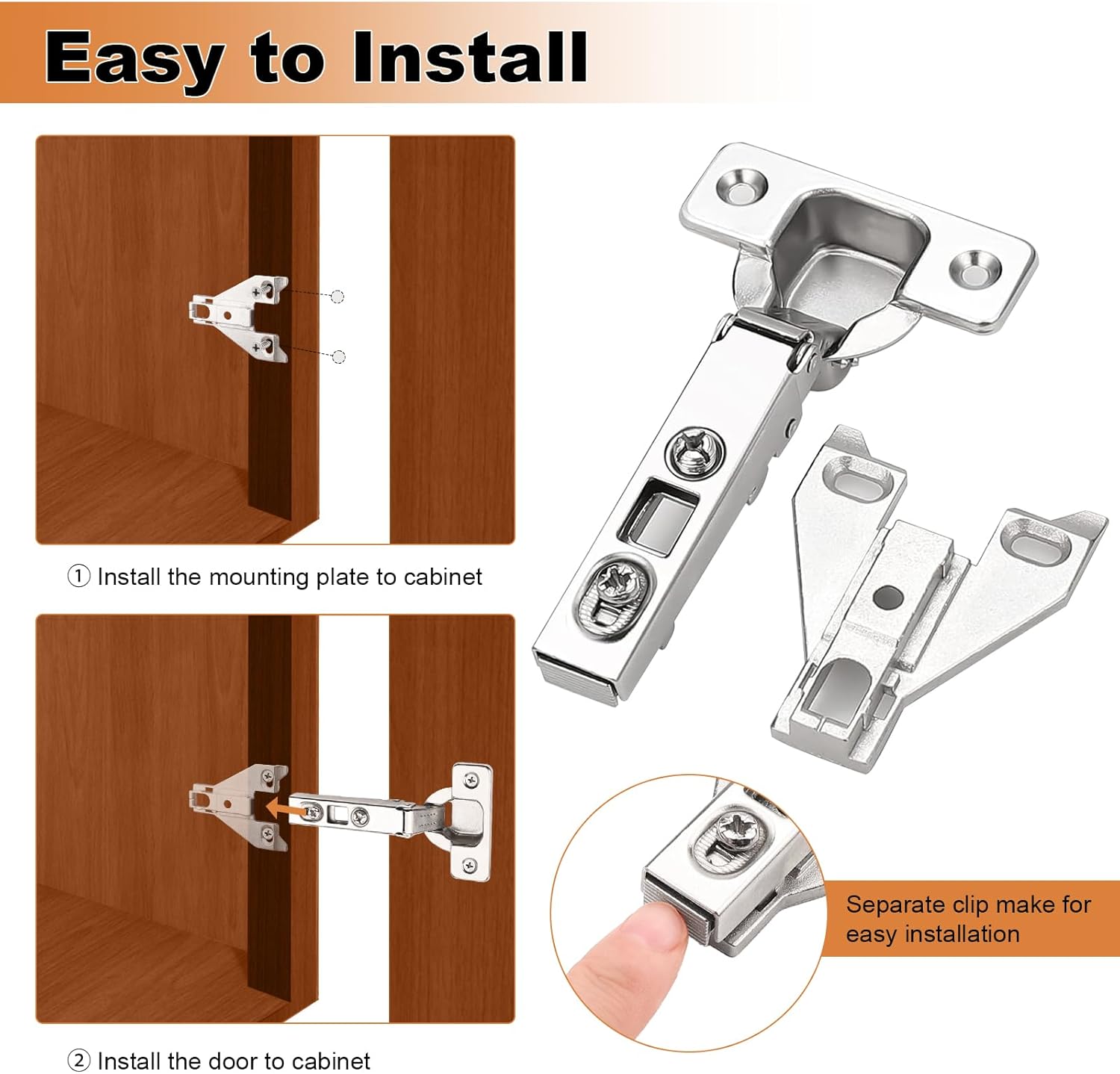 Easy to Install

① Install the mounting plate to cabinet

② Install the door to cabinet

Separate clip make for easy installation