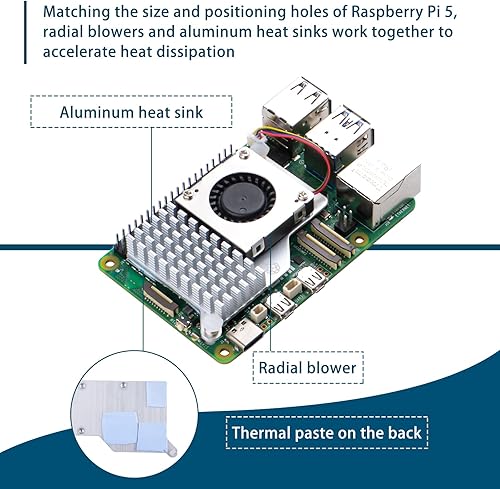 Matching the size and positioning holes of Raspberry Pi 5, radial blowers and aluminum heat sinks work together to accelerate heat dissipation

Aluminum heat sink

Radial blower

Thermal paste on the back