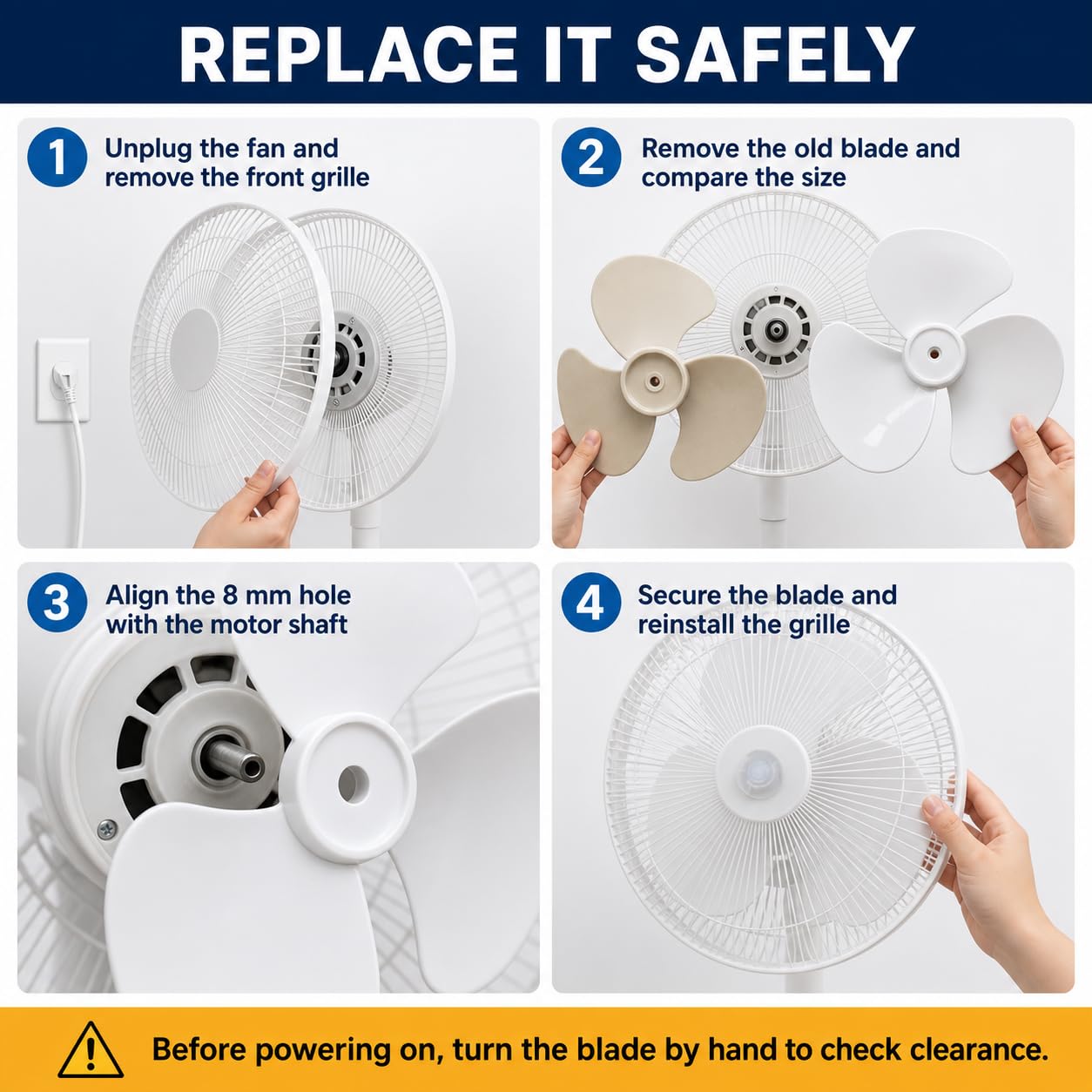 REPLACE IT SAFELY

1 Unplug the fan and remove the front grille

2 Remove the old blade and compare the size

3 Align the 8 mm hole with the motor shaft

4 Secure the blade and reinstall the grille

Before powering on, turn the blade by hand to check clearance.