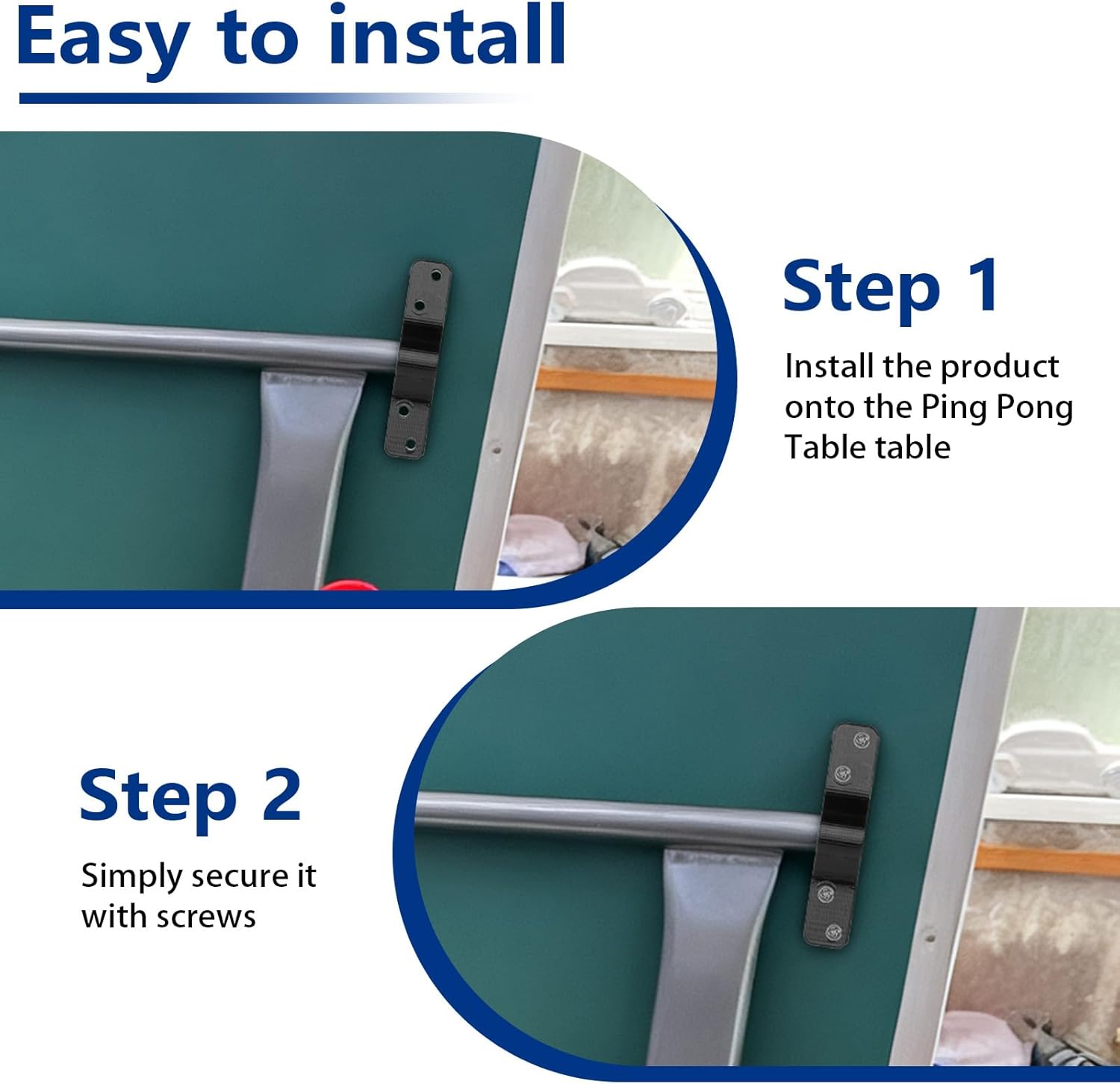 Easy to install

Step 1

Install the product onto the Ping Pong Table table

Step 2

Simply secure it with screws