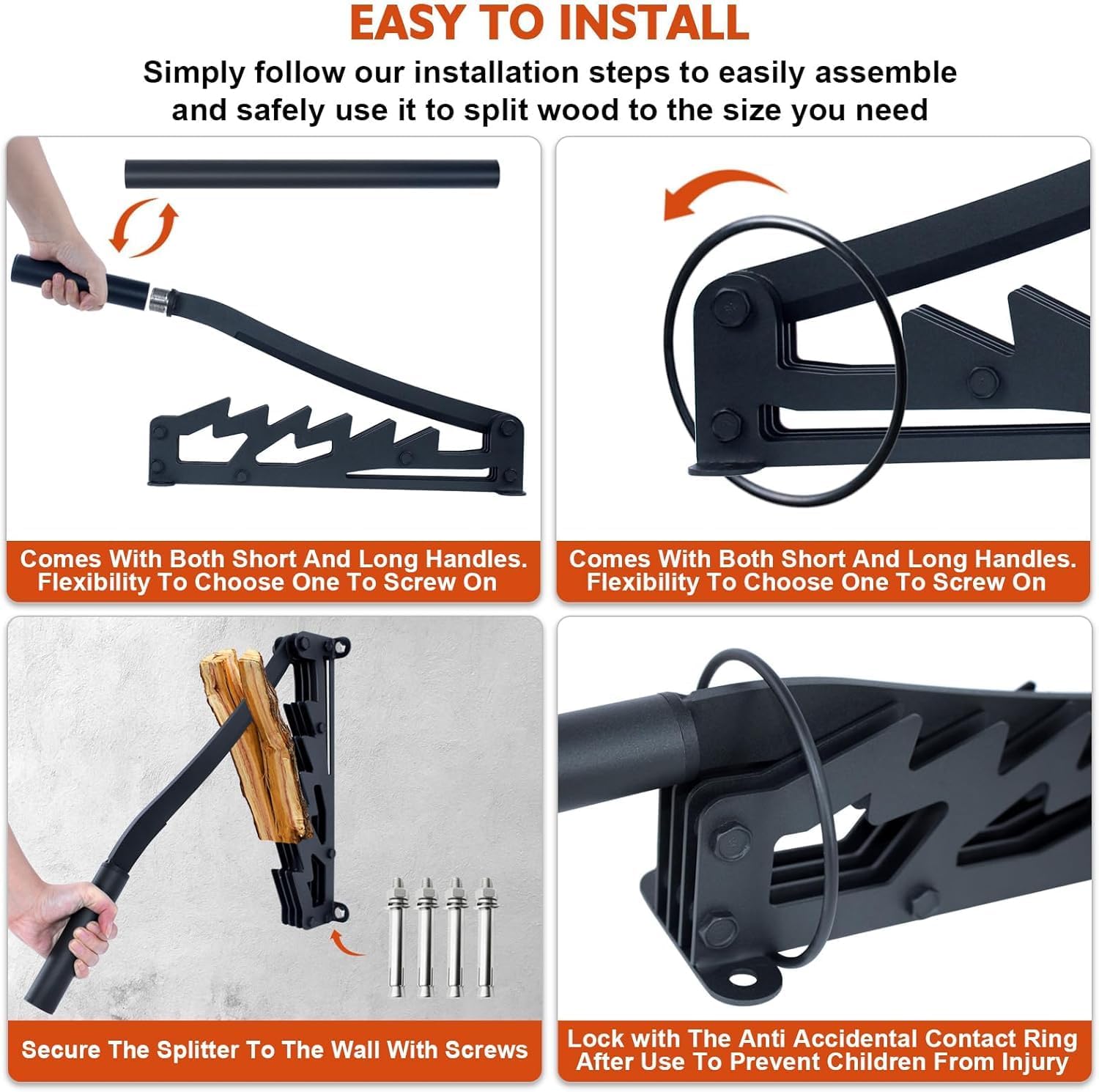 EASY TO INSTALL

Simply follow our installation steps to easily assemble and safely use it to split wood to the size you need

Comes With Both Short And Long Handles. Flexibility To Choose One To Screw On

Comes With Both Short And Long Handles. Flexibility To Choose One To Screw On

Secure The Splitter To The Wall With Screws

Lock with The Anti Accidental Contact Ring After Use To Prevent Children From Injury