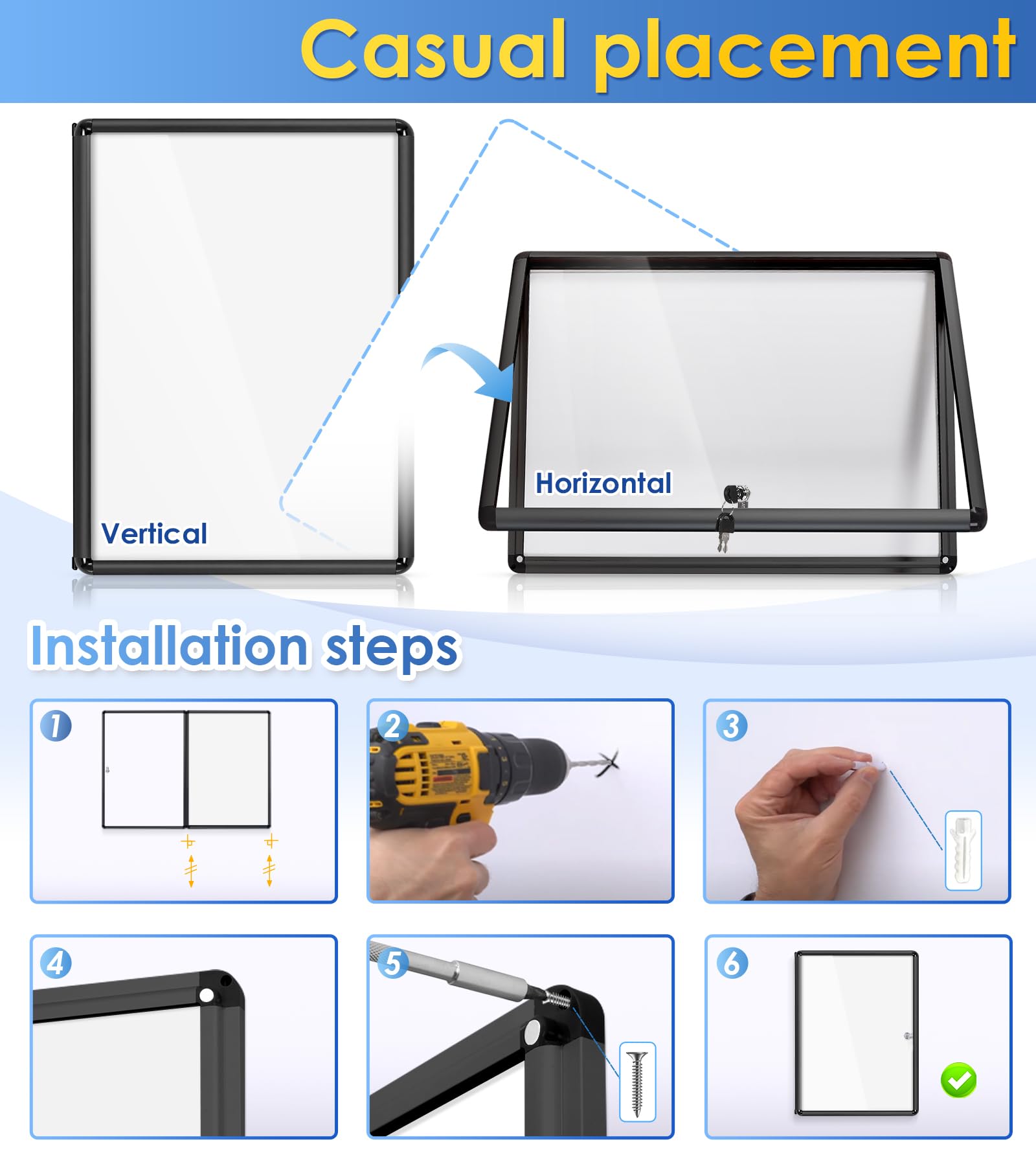 Casual placement

Vertical

Horizontal

Installation steps

1

2

3

4

5

6