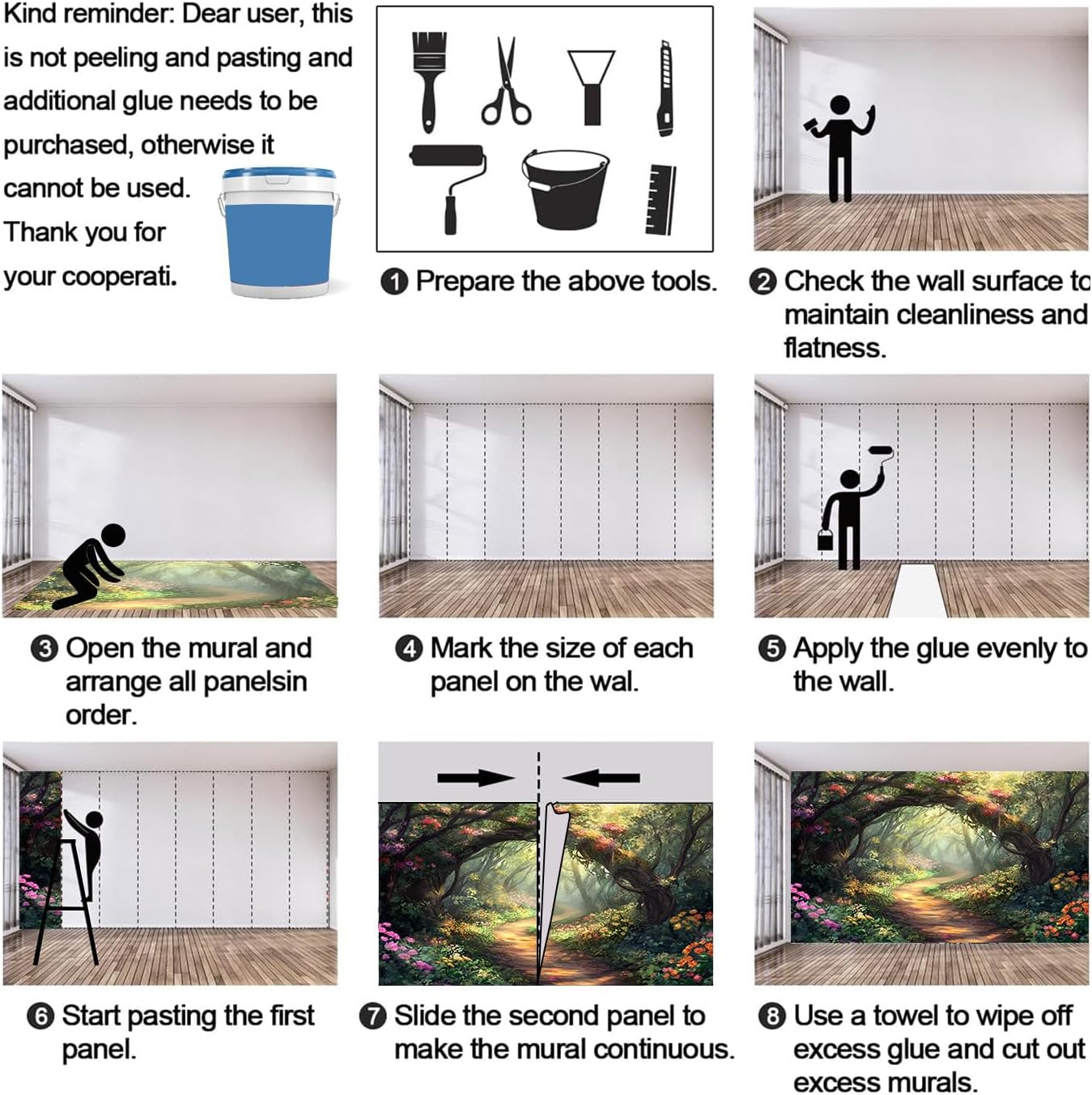 Kind reminder: Dear user, this is not peeling and pasting and additional glue needs to be purchased, otherwise it cannot be used. Thank you for your cooperati.

❶ Prepare the above tools.

❷ Check the wall surface to maintain cleanliness and flatness.

❸ Open the mural and arrange all panelsin order.

❹ Mark the size of each panel on the wal.

❺ Apply the glue evenly to the wall.

❻ Start pasting the first panel.

❼ Slide the second panel to make the mural continuous.

❽ Use a towel to wipe off excess glue and cut out excess murals.