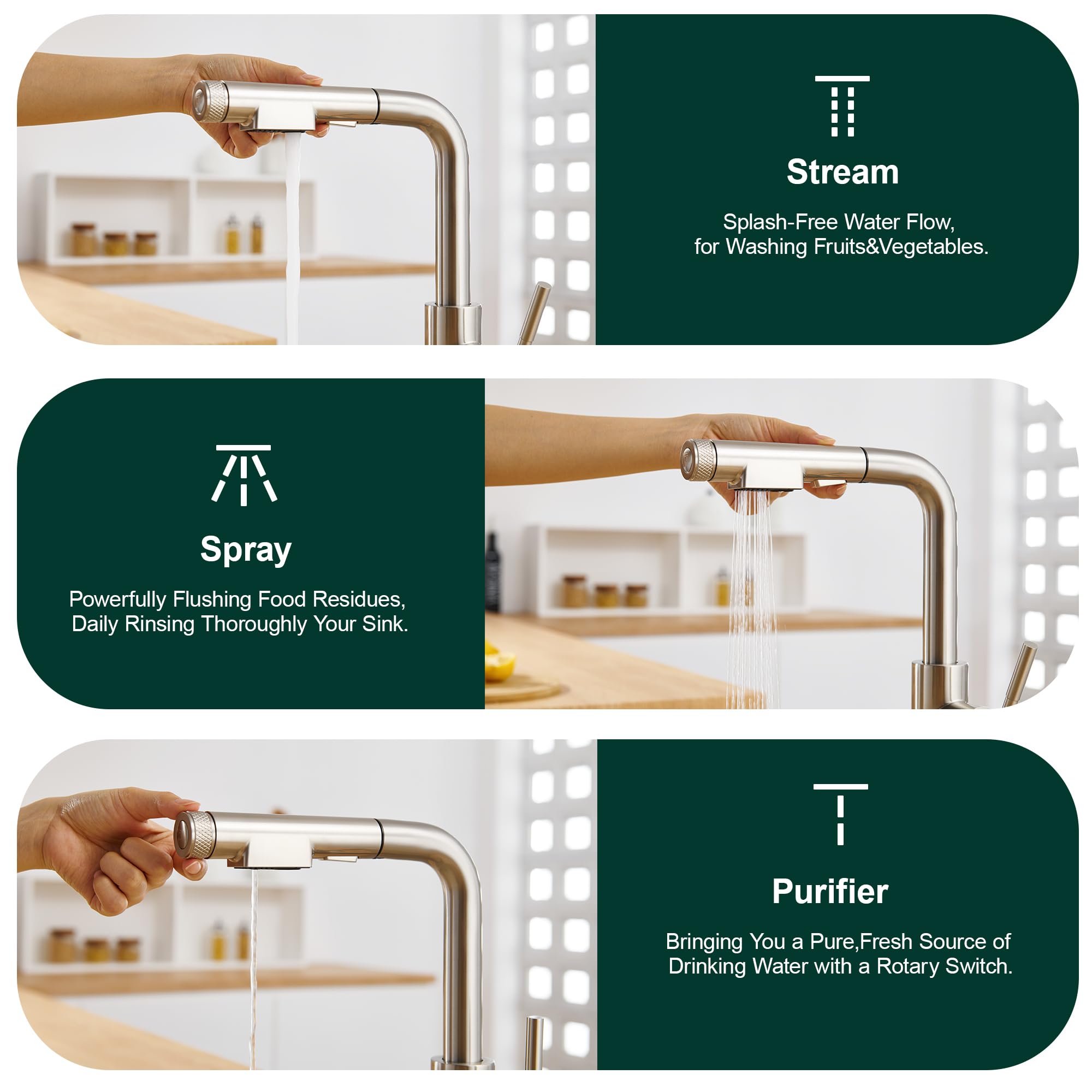 Stream

Splash-Free Water Flow, for Washing Fruits&Vegetables.

Spray

Powerfully Flushing Food Residues, Daily Rinsing Thoroughly Your Sink.

Purifier

Bringing You a Pure,Fresh Source of Drinking Water with a Rotary Switch.