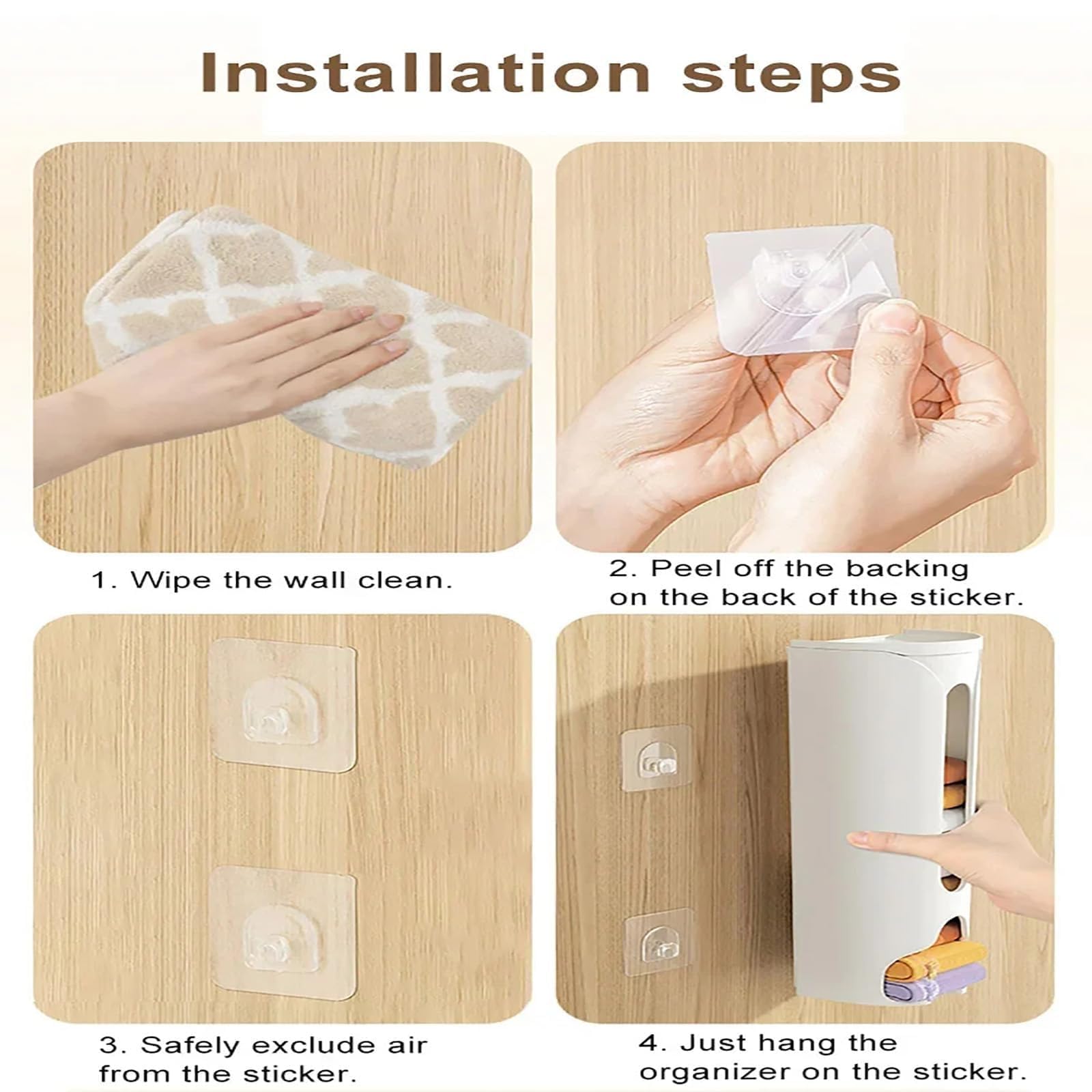 Installation steps

1. Wipe the wall clean.

2. Peel off the backing on the back of the sticker.

3. Safely exclude air from the sticker.

4. Just hang the organizer on the sticker.