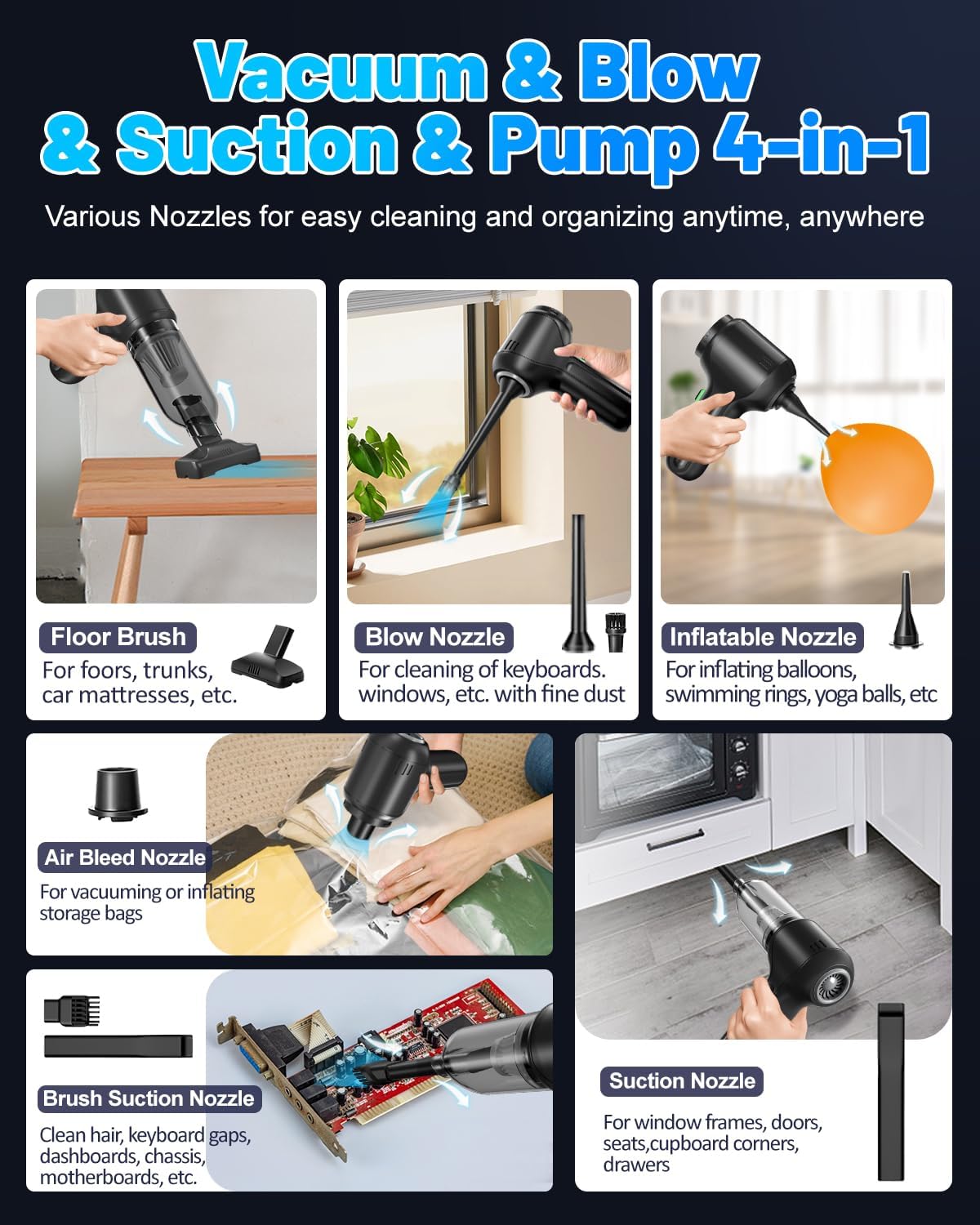 Vacuum & Blow & Suction & Pump 4-in-1

Various Nozzles for easy cleaning and organizing anytime, anywhere

Floor Brush

For foors, trunks, car mattresses, etc.

Blow Nozzle

For cleaning of keyboards. windows, etc. with fine dust

Inflatable Nozzle

For inflating balloons, swimming rings, yoga balls, etc

Air Bleed Nozzle

For vacuuming or inflating storage bags

Brush Suction Nozzle

Clean hair, keyboard gaps, dashboards, chassis, motherboards, etc.

Suction Nozzle

For window frames, doors, seats,cupboard corners, drawers