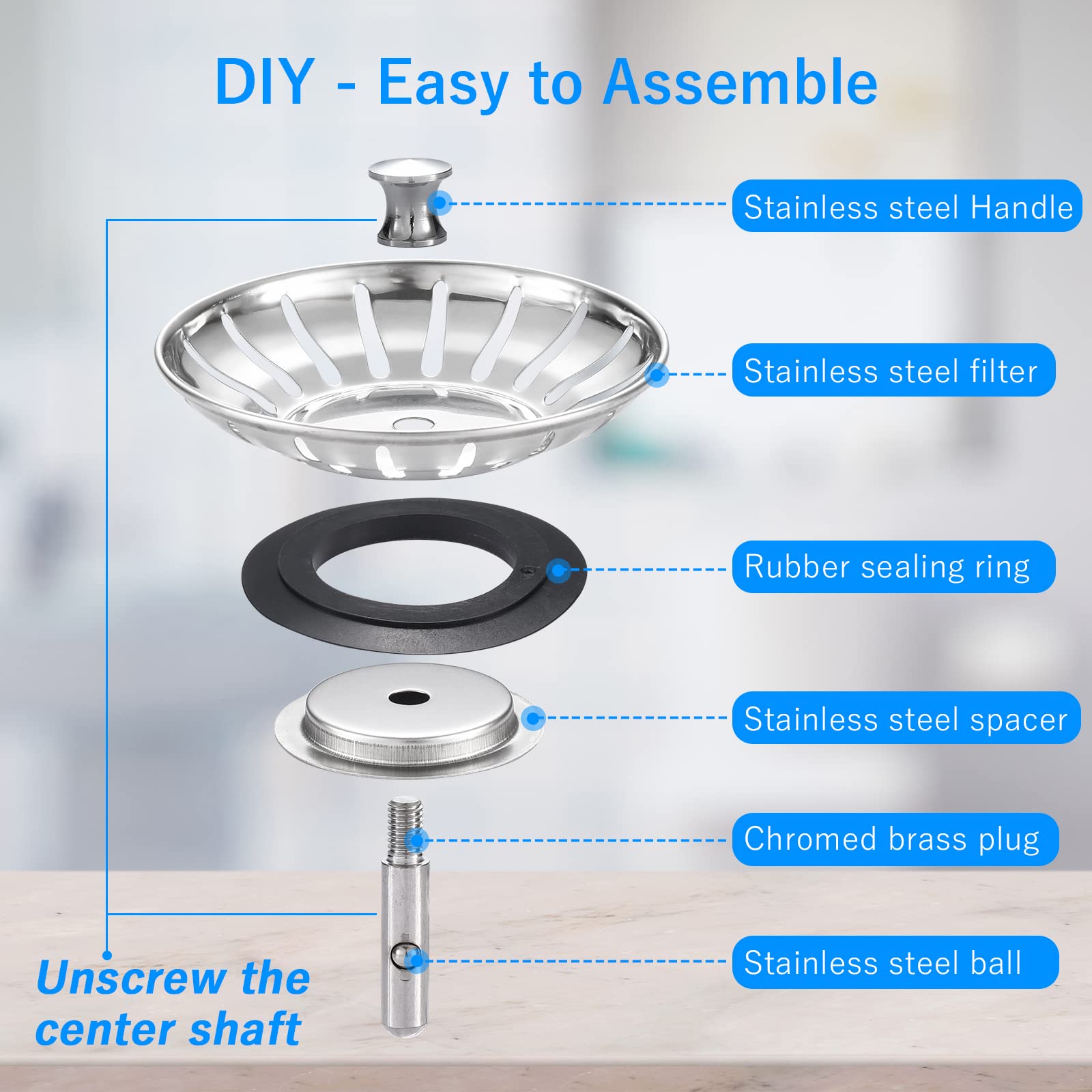 DIY - Easy to Assemble

Stainless steel Handle

Stainless steel filter

Rubber sealing ring

Stainless steel spacer

Chromed brass plug

Stainless steel ball

Unscrew the center shaft