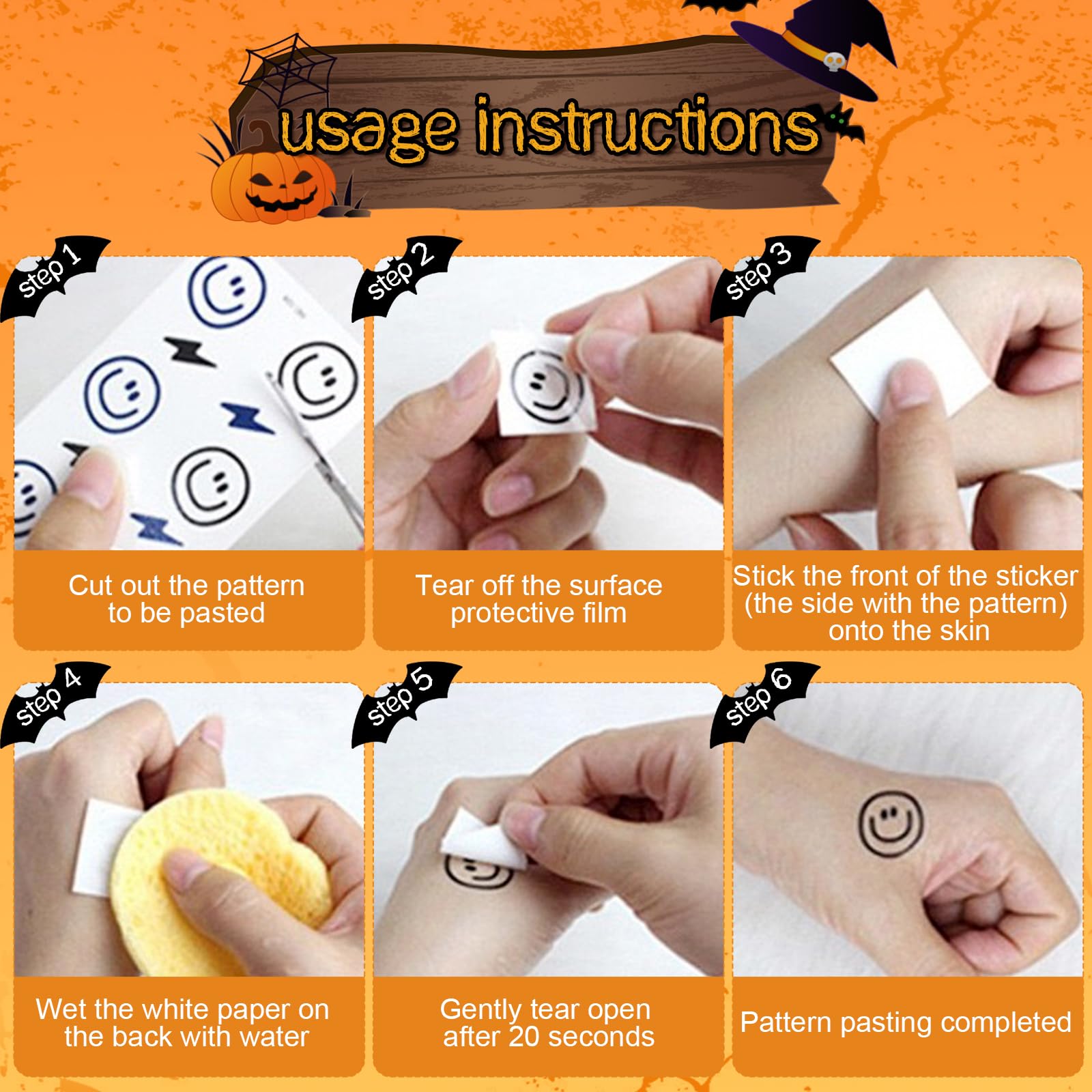 usage instructions

step 1

Cut out the pattern to be pasted

step 2

Tear off the surface protective film

step 3

Stick the front of the sticker (the side with the pattern) onto the skin

step 4

Wet the white paper on the back with water

step 5

Gently tear open after 20 seconds

step 6

Pattern pasting completed