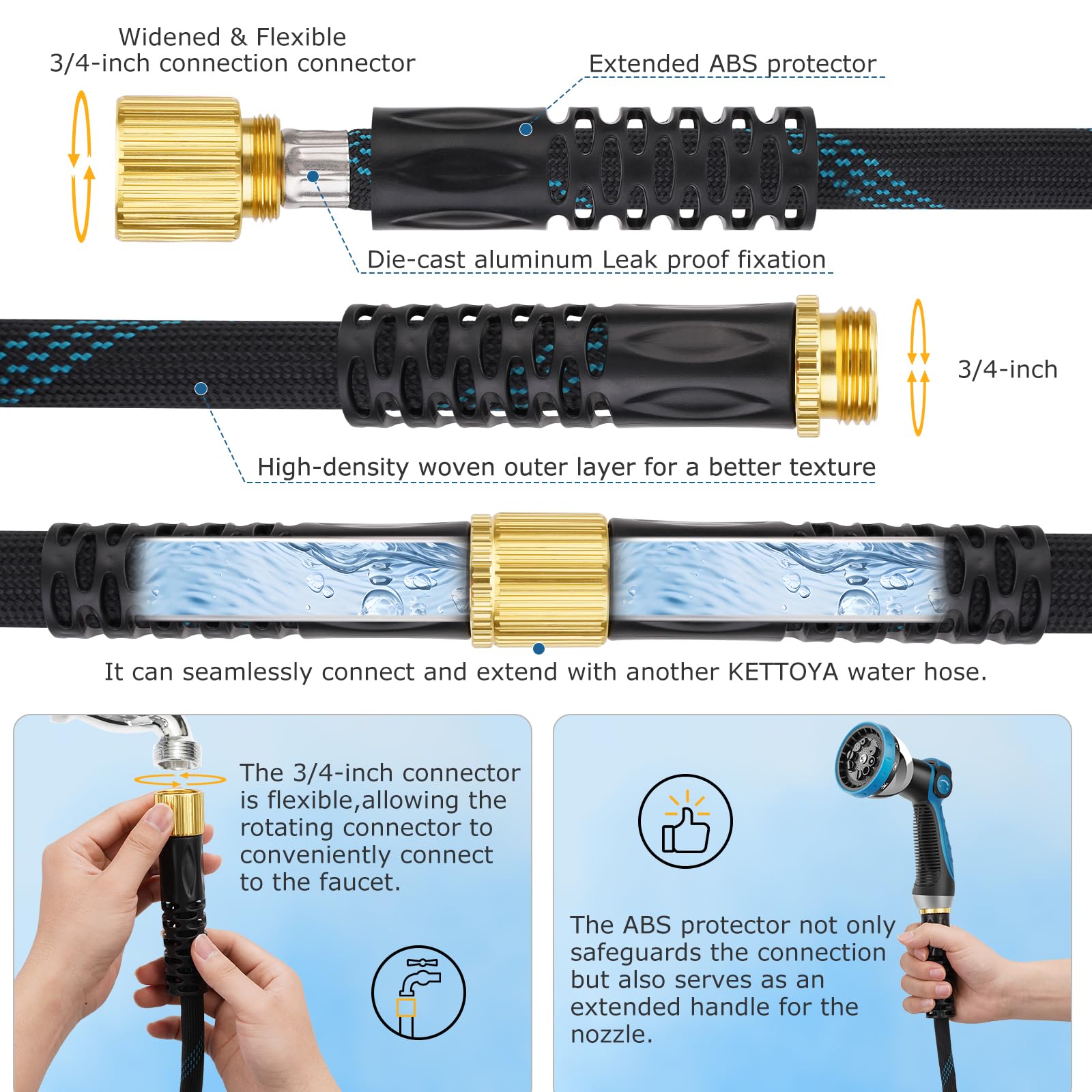 Widened & Flexible
3/4-inch connection connector

Extended ABS protector

Die-cast aluminum Leak proof fixation

3/4-inch

High-density woven outer layer for a better texture

It can seamlessly connect and extend with another KETTOYA water hose.

The 3/4-inch connector is flexible,allowing the rotating connector to conveniently connect to the faucet.

The ABS protector not only safeguards the connection but also serves as an extended handle for the nozzle.