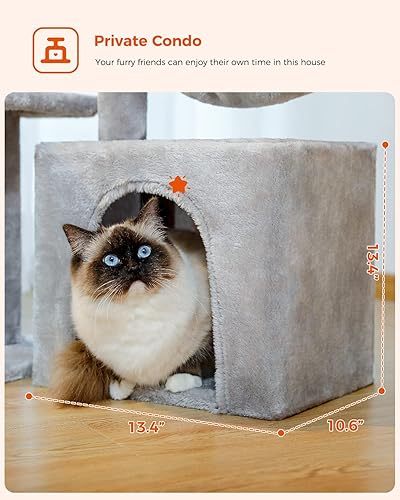 Private Condo

Your furry friends can enjoy their own time in this house

13.4"

13.4"

10.6"