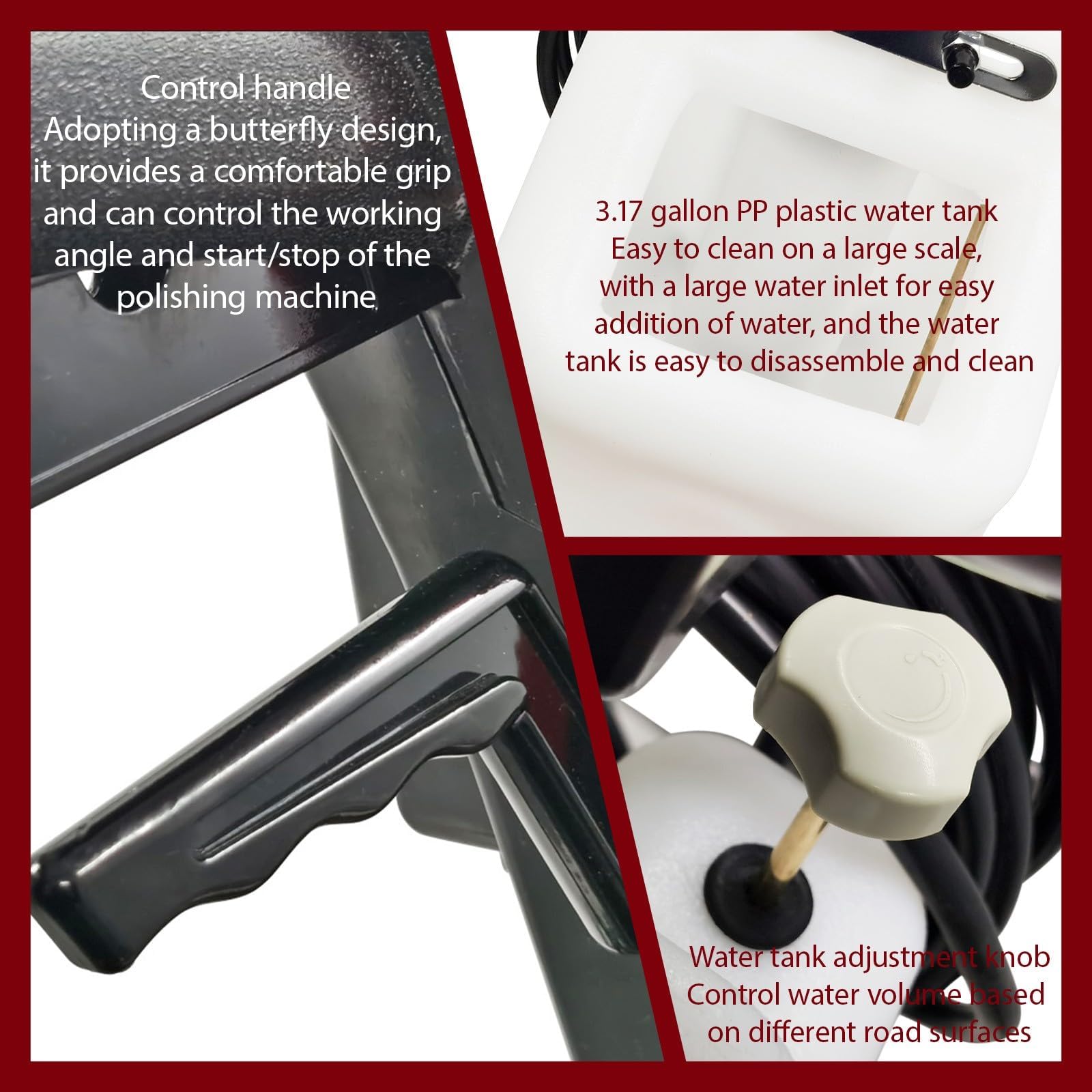 Control handle
Adopting a butterfly design, it provides a comfortable grip and can control the working angle and start/stop of the polishing machine

3.17 gallon PP plastic water tank
Easy to clean on a large scale, with a large water inlet for easy addition of water, and the water tank is easy to disassemble and clean

Water tank adjustment knob
Control water volume based on different road surfaces