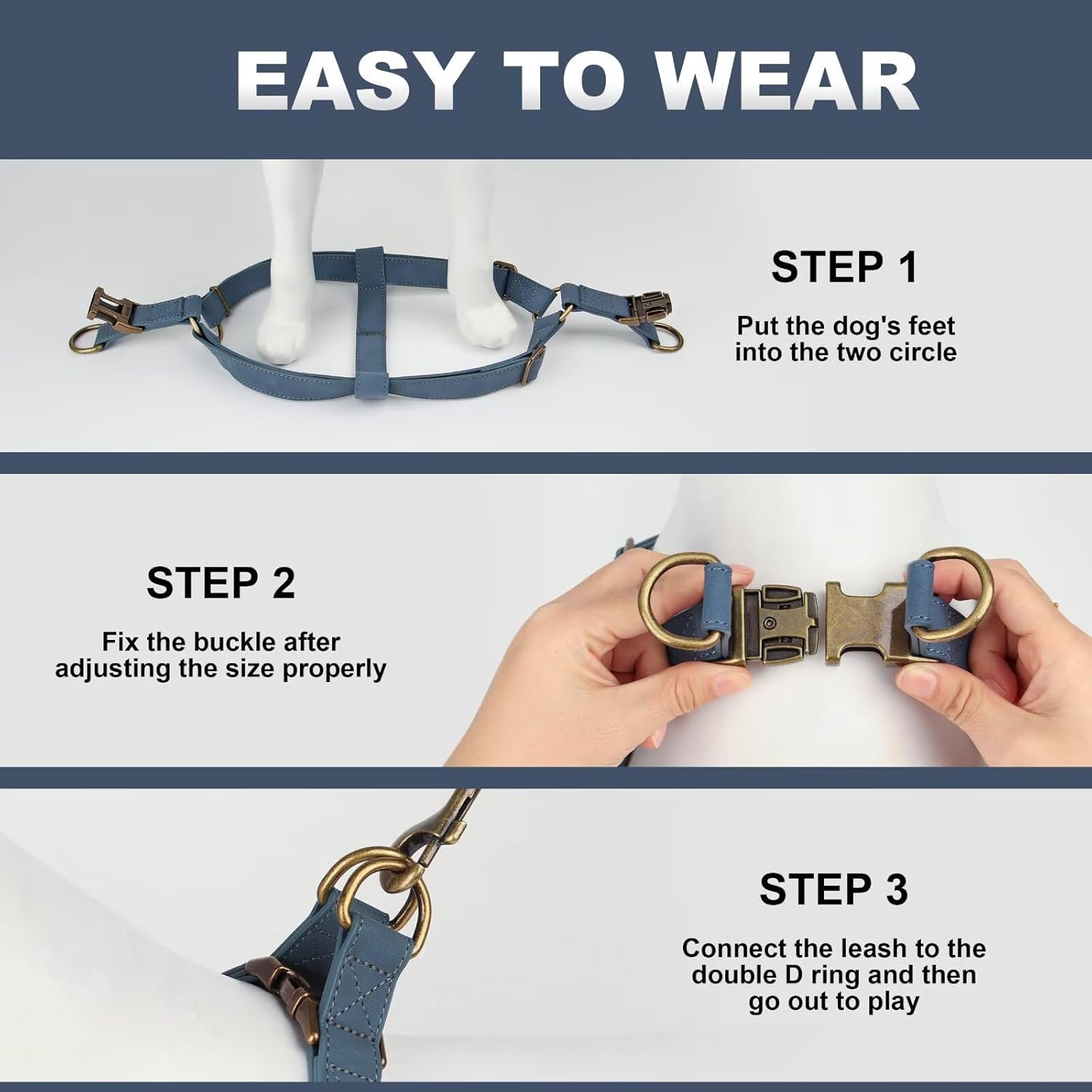 EASY TO WEAR

STEP 1

Put the dog's feet into the two circle

STEP 2

Fix the buckle after adjusting the size properly

STEP 3

Connect the leash to the double D ring and then go out to play