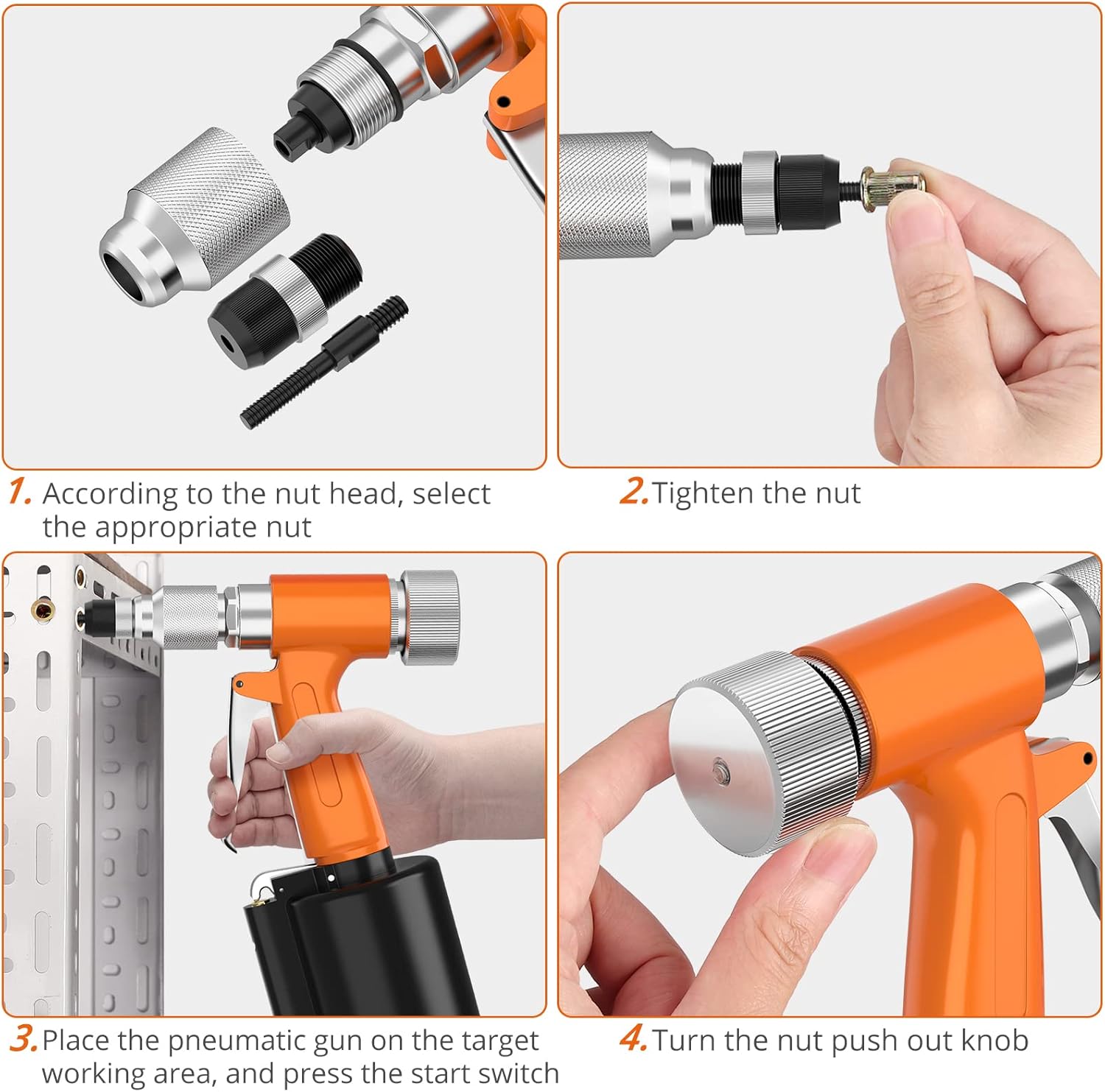 1. According to the nut head, select the appropriate nut

2. Tighten the nut

3. Place the pneumatic gun on the target working area, and press the start switch

4. Turn the nut push out knob