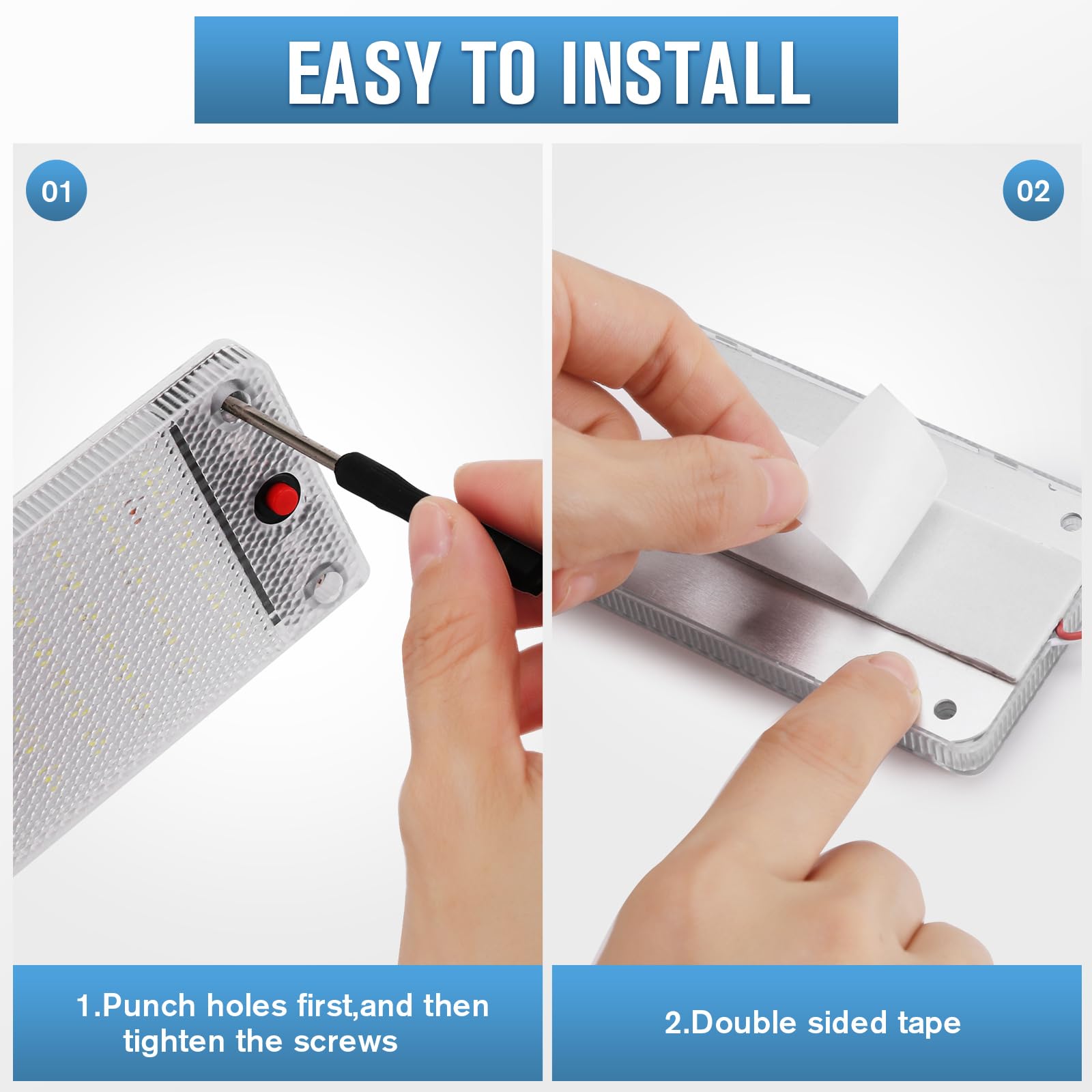 EASY TO INSTALL

01

02

1.Punch holes first,and then tighten the screws

2.Double sided tape