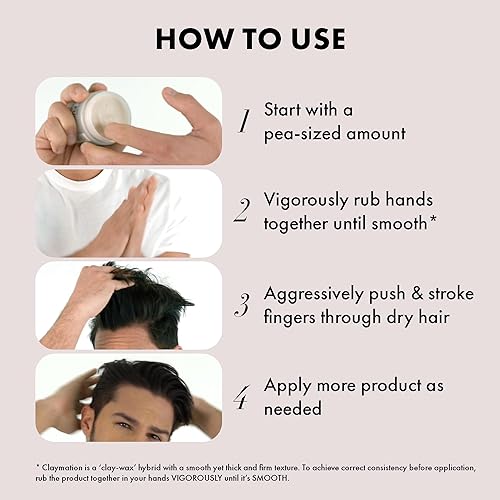 HOW TO USE

1 Start with a pea-sized amount

2 Vigorously rub hands together until smooth*

3 Aggressively push & stroke fingers through dry hair

4 Apply more product as needed

* Claymation is a 'clay-wax' hybrid with a smooth yet thick and firm texture. To achieve correct consistency before application, rub the product together in your hands VIGOROUSLY until it's SMOOTH.