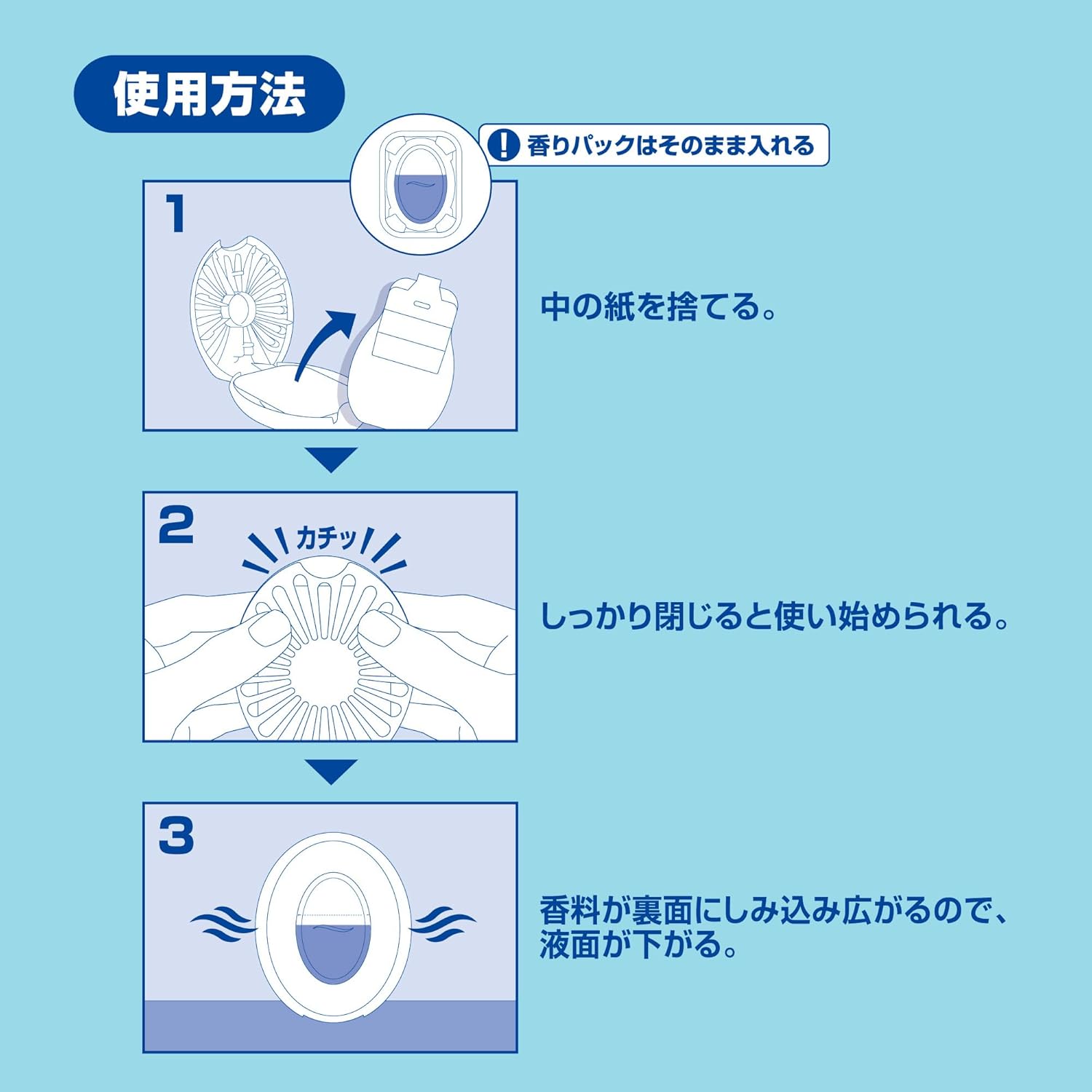 使用方法

! 香りパックはそのまま入れる

1

中の紙を捨てる。

2

カチッ

しっかり閉じると使い始められる。

3

香料が裏面にしみ込み広がるので、液面が下がる。