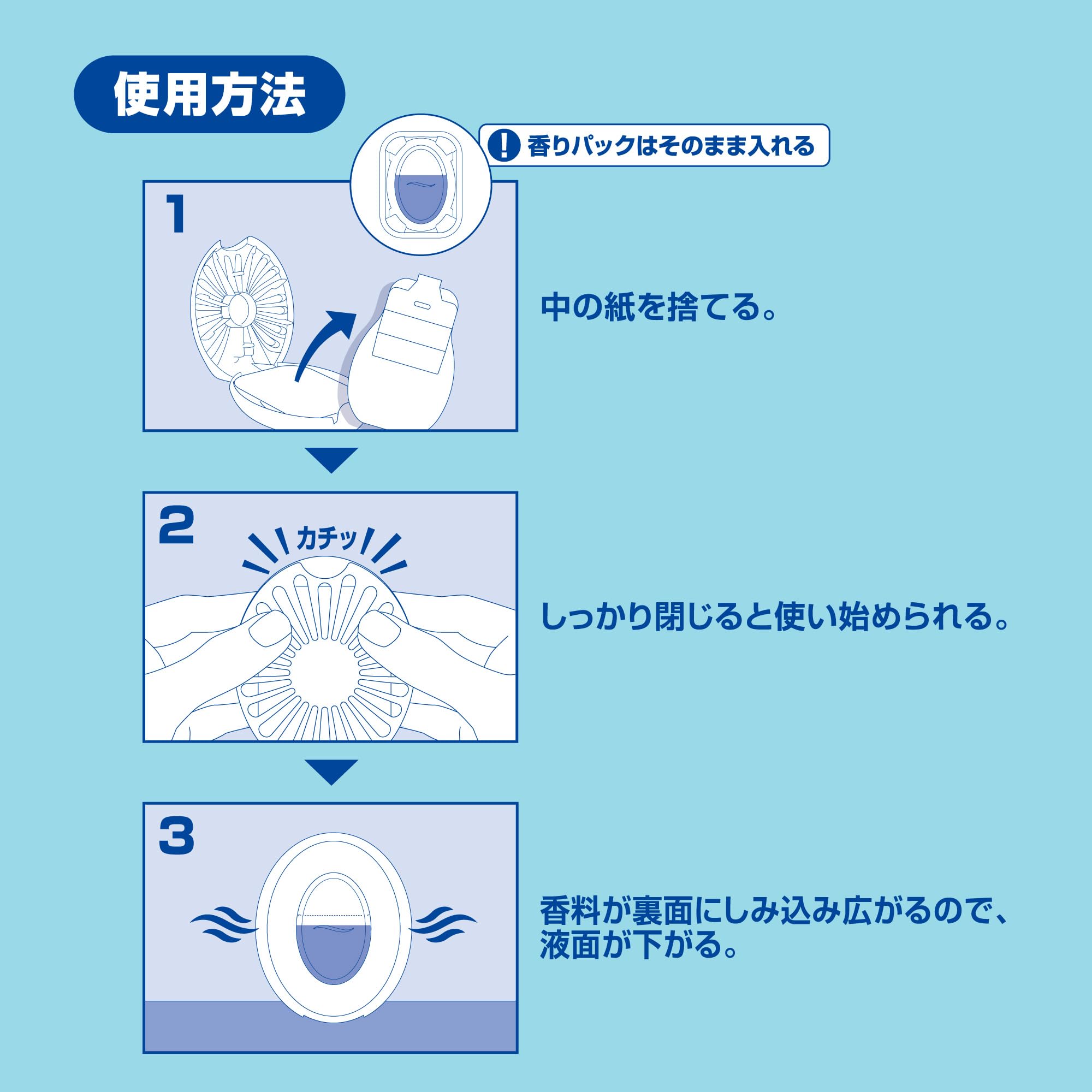 使用方法

! 香りパックはそのまま入れる

1

中の紙を捨てる。

2

カチッ

しっかり閉じると使い始められる。

3

香料が裏面にしみ込み広がるので、液面が下がる。