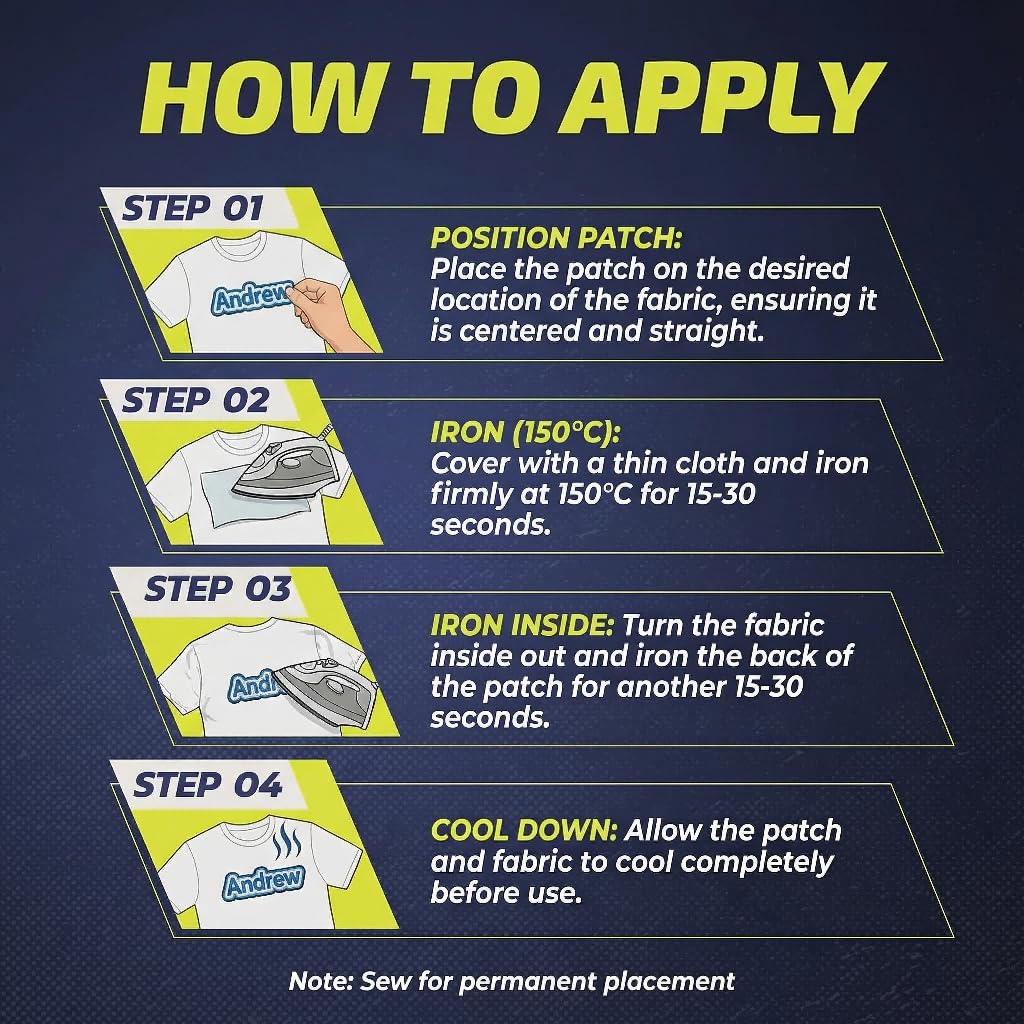 HOW TO APPLY

STEP 01

Andrew

POSITION PATCH: Place the patch on the desired location of the fabric, ensuring it is centered and straight.

STEP 02

IRON (150°C): Cover with a thin cloth and iron firmly at 150°C for 15-30 seconds.

STEP 03

Andr

IRON INSIDE: Turn the fabric inside out and iron the back of the patch for another 15-30 seconds.

STEP 04

Andrew

COOL DOWN: Allow the patch and fabric to cool completely before use.

Note: Sew for permanent placement