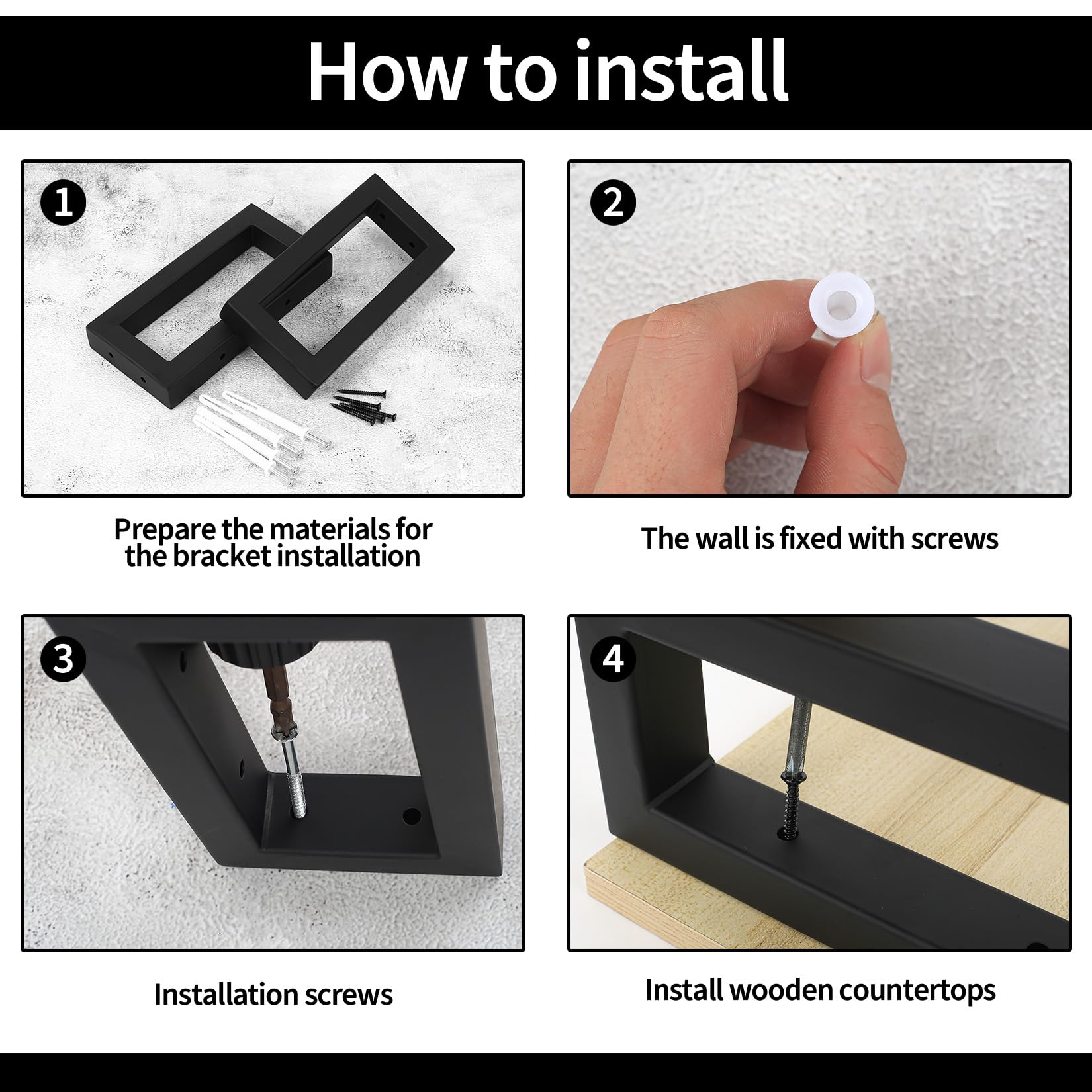 How to install

1

Prepare the materials for the bracket installation

2

The wall is fixed with screws

3

Installation screws

4

Install wooden countertops