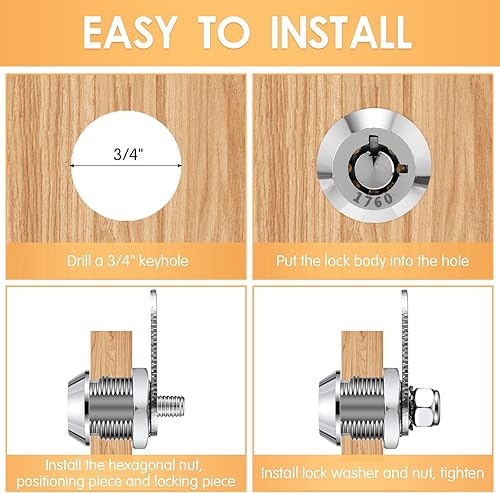 EASY TO INSTALL

3/4"

Drill a 3/4" keyhole

1760

Put the lock body into the hole

Install the hexagonal nut, positioning piece and locking piece

Install lock washer and nut, tighten