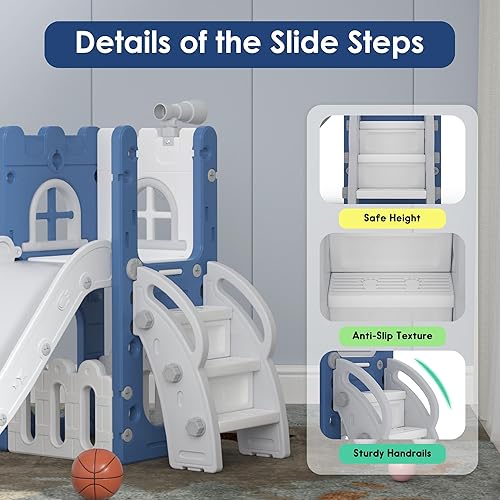 Details of the Slide Steps

Safe Height

Anti-Slip Texture

Sturdy Handrails