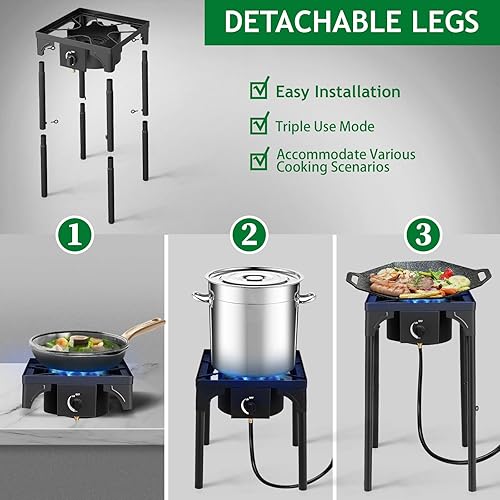 DETACHABLE LEGS

Easy Installation

Triple Use Mode

Accommodate Various Cooking Scenarios

1

2

3