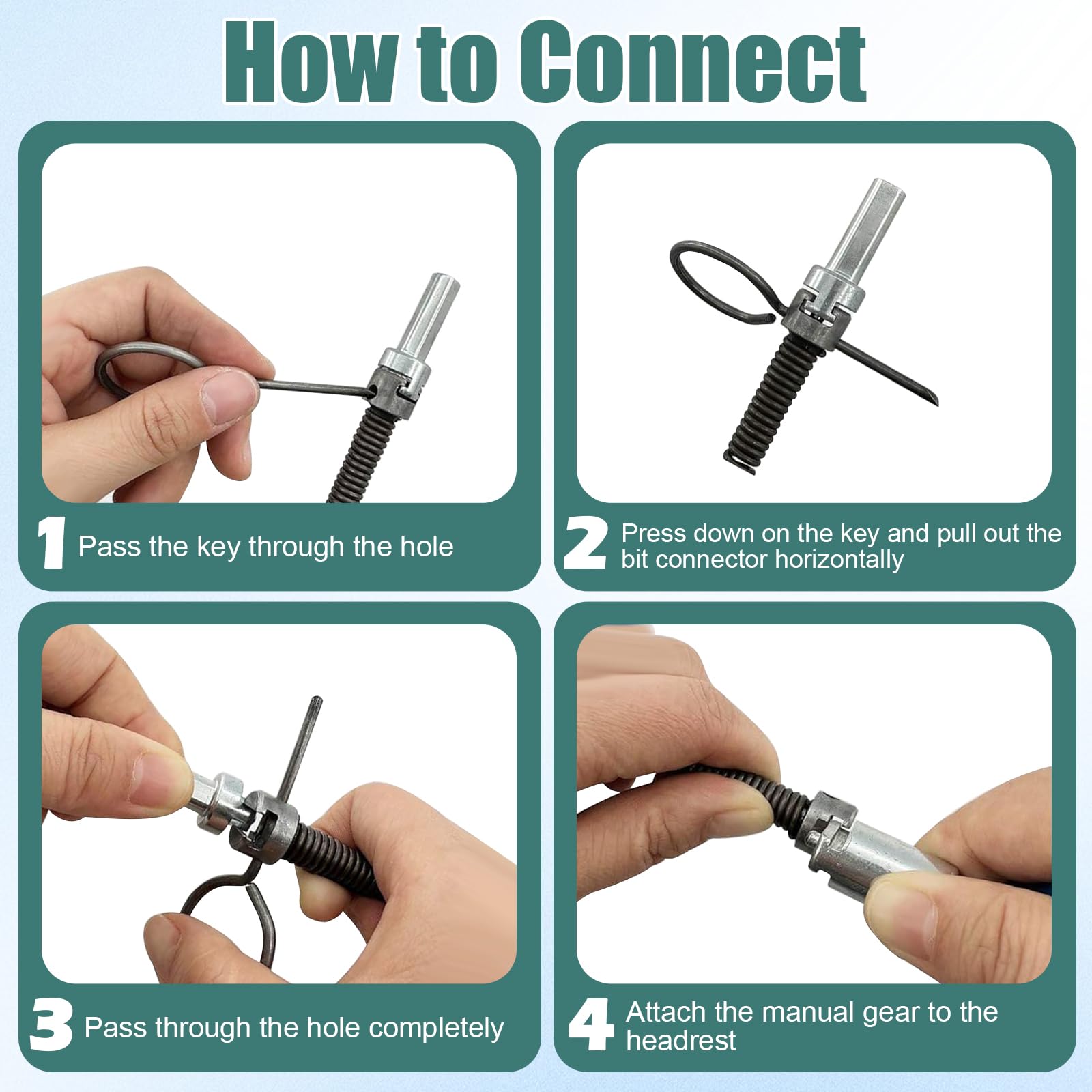 How to Connect

1 Pass the key through the hole

2 Press down on the key and pull out the bit connector horizontally

3 Pass through the hole completely

4 Attach the manual gear to the headrest